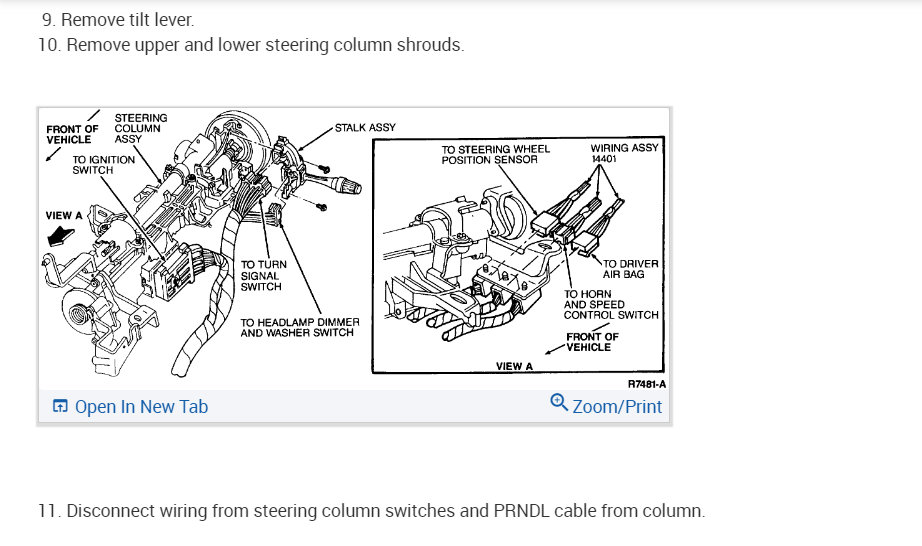 9. Remove tilt lever.
10. Remove upper and lower steering column shrouds.

FRONT OF VEHICLE
STEERING COLUMN ASSY
STALK ASSY
TO IGNITION SWITCH
VIEW A
TO TURN SIGNAL SWITCH
TO HEADLAMP DIMMER AND WASHER SWITCH
TO STEERING WHEEL POSITION SENSOR
WIRING ASSY 14401
TO DRIVER AIR BAG
TO HORN AND SPEED CONTROL SWITCH
FRONT OF VEHICLE
VIEW A
R7481-A

Open In New Tab
Zoom/Print

11. Disconnect wiring from steering column switches and PRNDL cable from column.