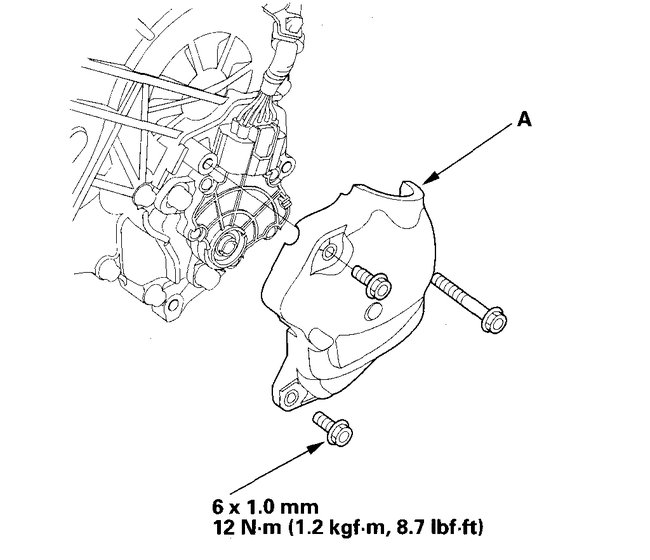 A

6 x 1.0 mm
12 N·m (1.2 kgf·m, 8.7 lbf·ft)