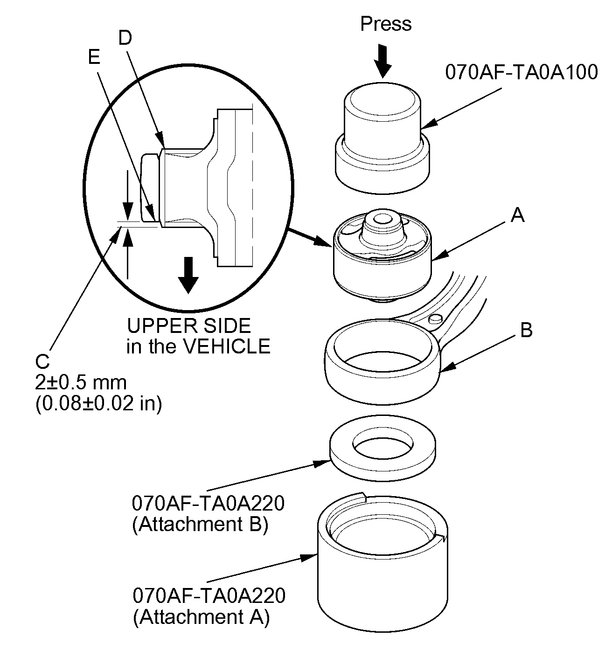 Press

070AF-TA0A100

D

E

A

B

UPPER SIDE in the VEHICLE

C
2±0.5 mm
(0.08±0.02 in)

070AF-TA0A220
(Attachment B)

070AF-TA0A220
(Attachment A)