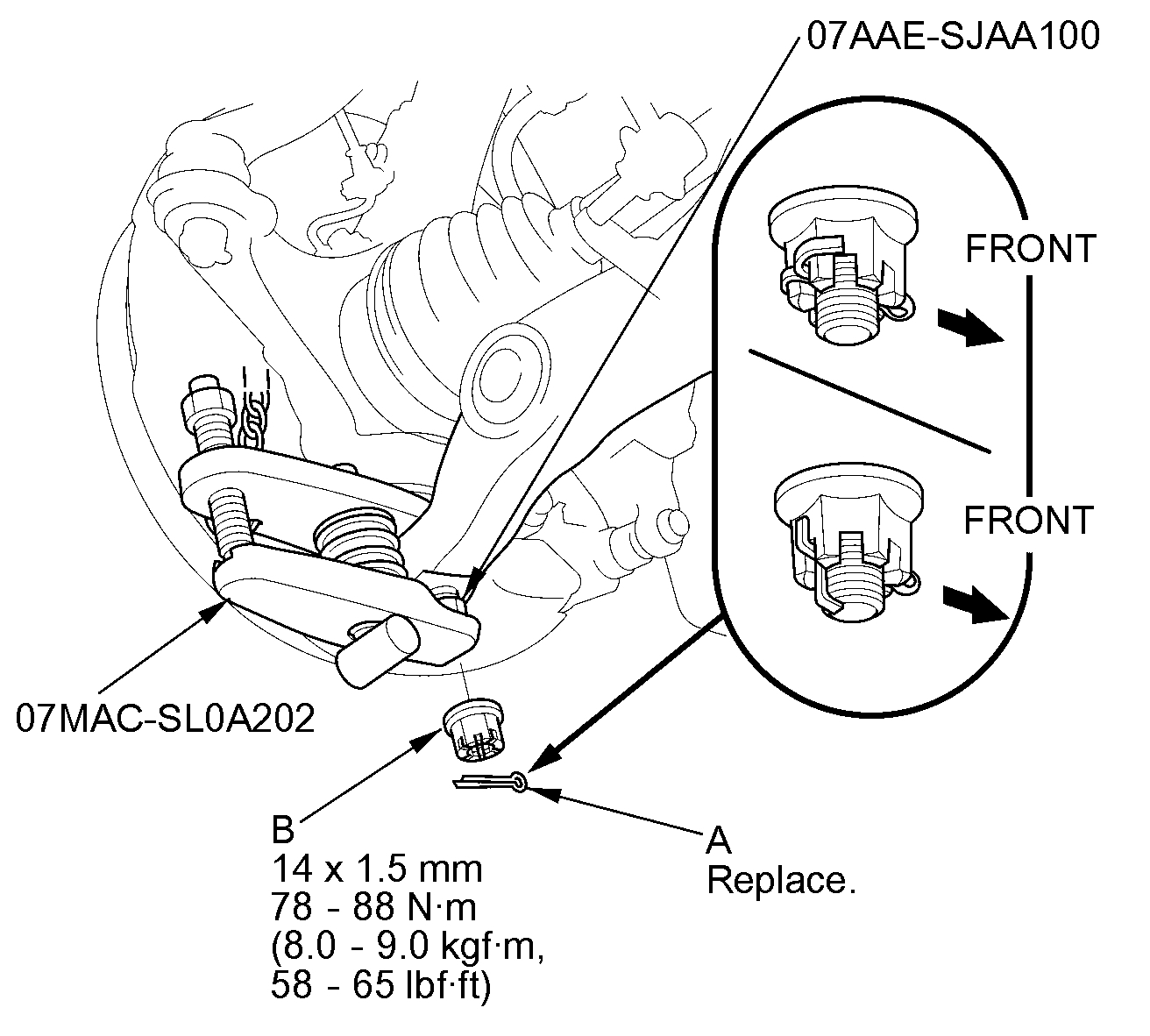 07AAE-SJAA100

FRONT

FRONT

07MAC-SL0A202

B
14 x 1.5 mm
78 - 88 N·m
(8.0 - 9.0 kgf·m,
58 - 65 lbf·ft)

A
Replace.