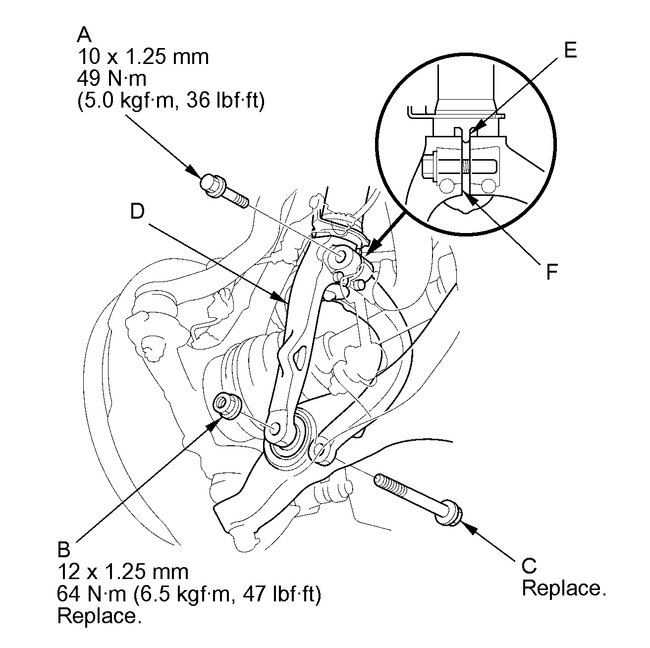 A
10 x 1.25 mm
49 N·m
(5.0 kgf·m, 36 lbf·ft)

E

D

F

B
12 x 1.25 mm
64 N·m (6.5 kgf·m, 47 lbf·ft)
Replace.

C
Replace.