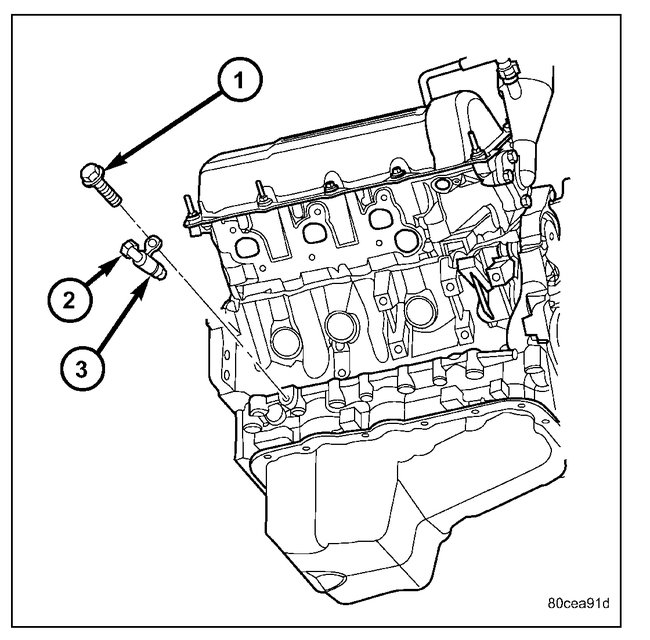 1
2
3
80cea91d