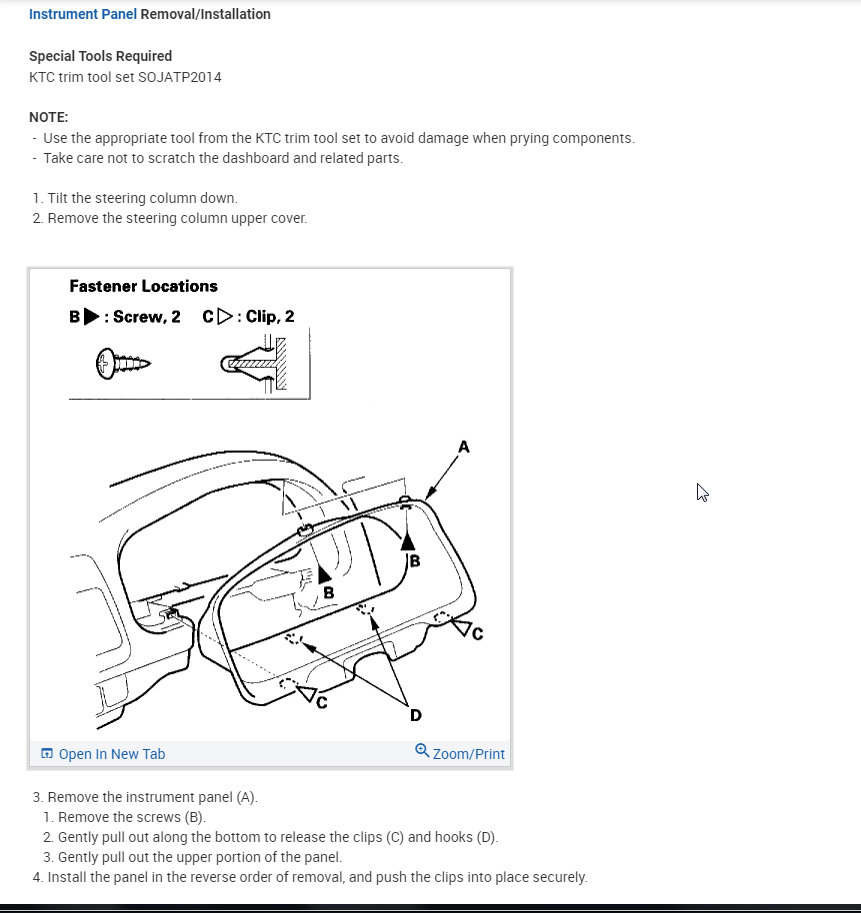 Instrument Panel Removal/Installation

Special Tools Required
KTC trim tool set SOJATP2014

NOTE:
- Use the appropriate tool from the KTC trim tool set to avoid damage when prying components.
- Take care not to scratch the dashboard and related parts.

1. Tilt the steering column down.
2. Remove the steering column upper cover.

Fastener Locations
B ▶ : Screw, 2 C ▷ : Clip, 2

A
B
B
C
C
D

Open In New Tab
Zoom/Print

3. Remove the instrument panel (A).
1. Remove the screws (B).
2. Gently pull out along the bottom to release the clips (C) and hooks (D).
3. Gently pull out the upper portion of the panel.
4. Install the panel in the reverse order of removal, and push the clips into place securely.