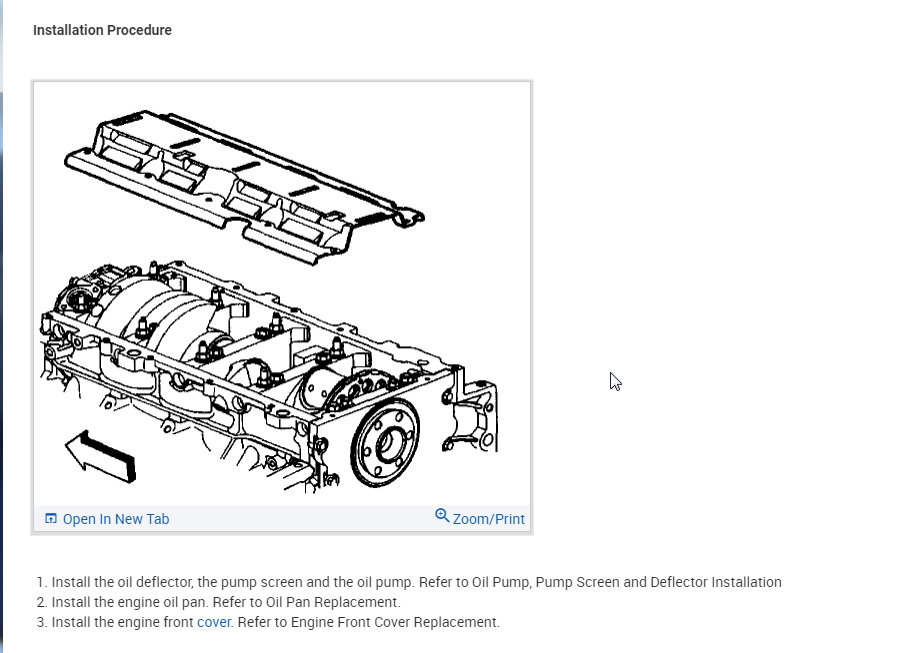 Installation Procedure

Open In New Tab

Zoom/Print

1. Install the oil deflector, the pump screen and the oil pump. Refer to Oil Pump, Pump Screen and Deflector Installation
2. Install the engine oil pan. Refer to Oil Pan Replacement.
3. Install the engine front cover. Refer to Engine Front Cover Replacement.