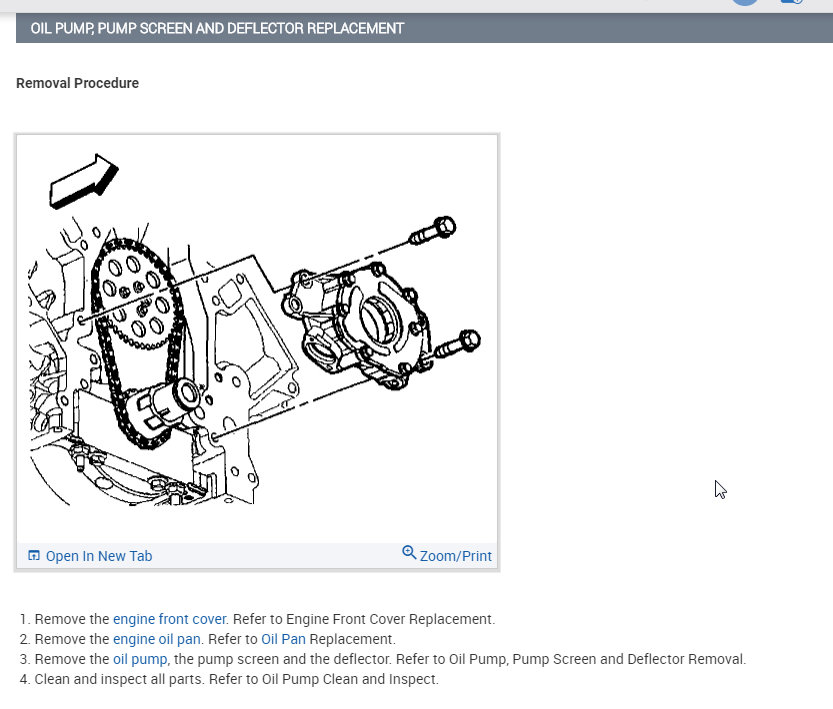 OIL PUMP, PUMP SCREEN AND DEFLECTOR REPLACEMENT

Removal Procedure

Open In New Tab

Zoom/Print

1. Remove the engine front cover. Refer to Engine Front Cover Replacement.
2. Remove the engine oil pan. Refer to Oil Pan Replacement.
3. Remove the oil pump, the pump screen and the deflector. Refer to Oil Pump, Pump Screen and Deflector Removal.
4. Clean and inspect all parts. Refer to Oil Pump Clean and Inspect.