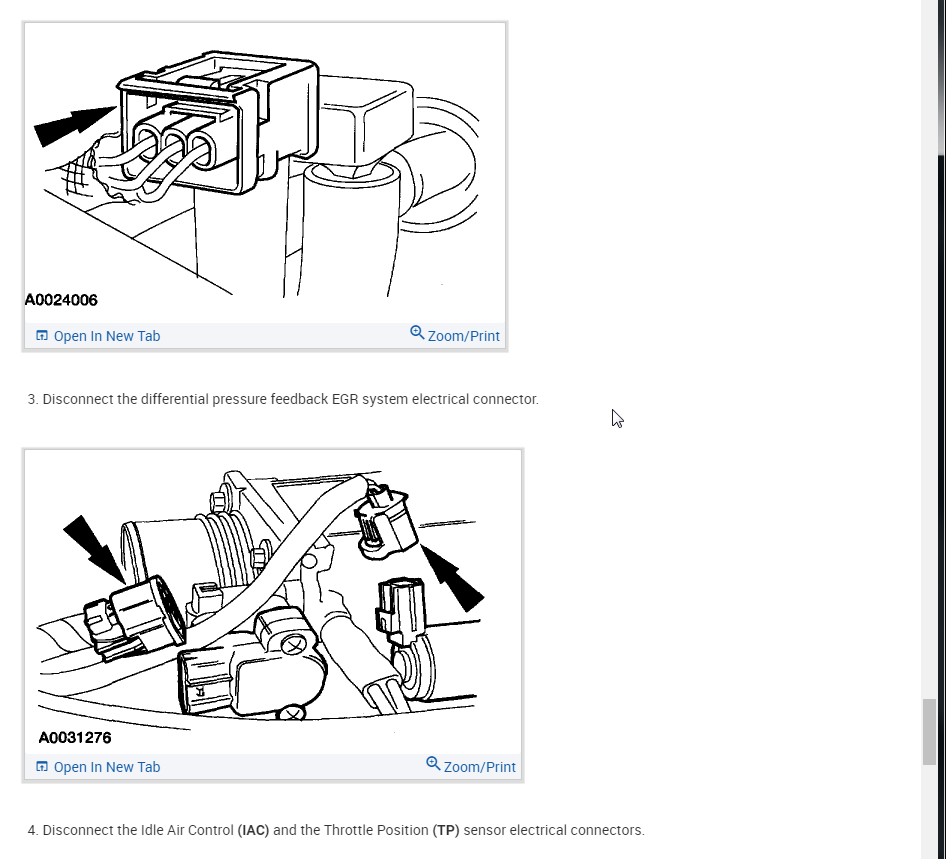 A0024006

Open In New Tab

Zoom/Print

3. Disconnect the differential pressure feedback EGR system electrical connector.

A0031276

Open In New Tab

Zoom/Print

4. Disconnect the Idle Air Control (IAC) and the Throttle Position (TP) sensor electrical connectors.