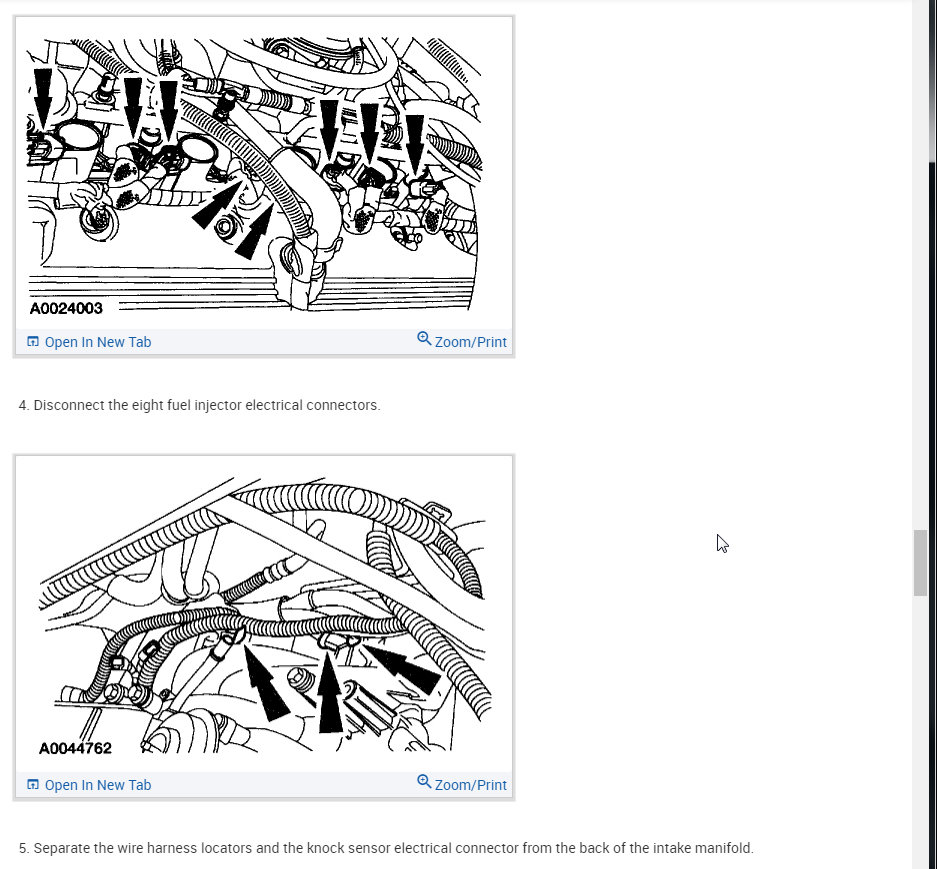 A0024003

Open In New Tab

Zoom/Print

4. Disconnect the eight fuel injector electrical connectors.

A0044762

Open In New Tab

Zoom/Print

5. Separate the wire harness locators and the knock sensor electrical connector from the back of the intake manifold.