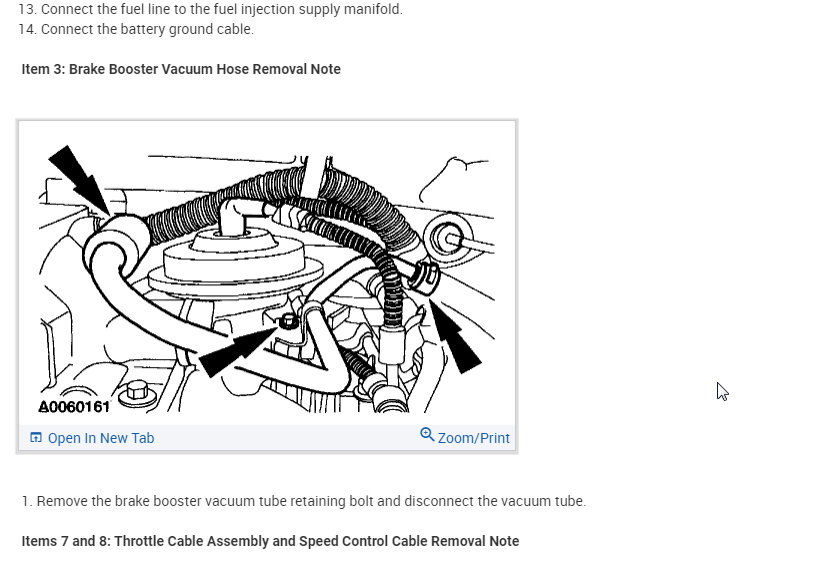 13. Connect the fuel line to the fuel injection supply manifold.
14. Connect the battery ground cable.

Item 3: Brake Booster Vacuum Hose Removal Note

A0060161

Open In New Tab

Zoom/Print

1. Remove the brake booster vacuum tube retaining bolt and disconnect the vacuum tube.

Items 7 and 8: Throttle Cable Assembly and Speed Control Cable Removal Note