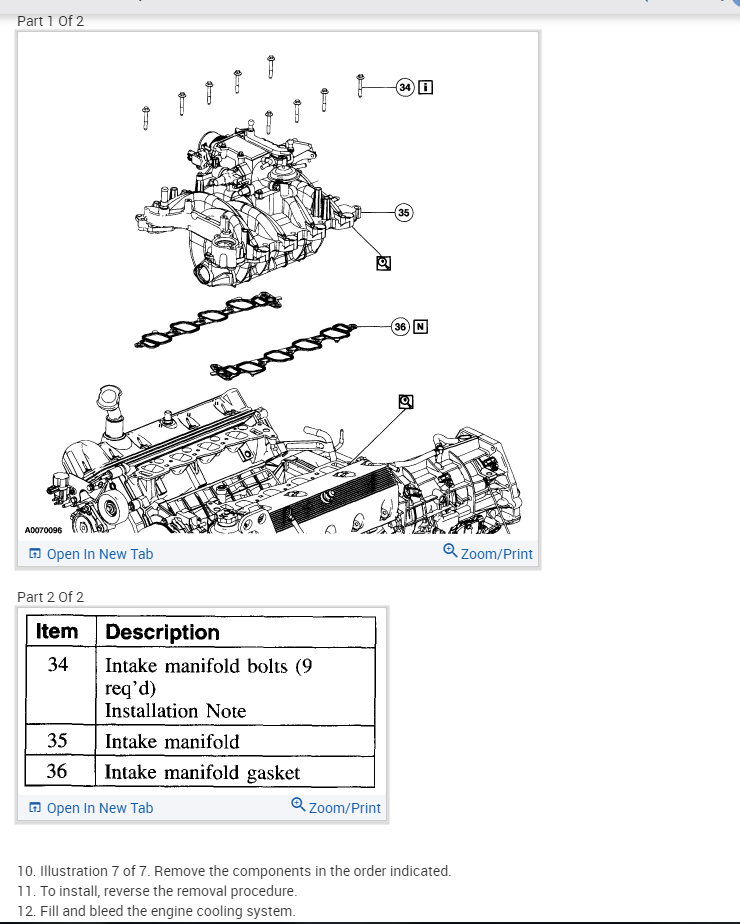 Part 1 Of 2

34 i

35

36 N

A0070096

Open In New Tab

Zoom/Print

Part 2 Of 2

| Item | Description |
|---|---|
| 34 | Intake manifold bolts (9 req'd) Installation Note |
| 35 | Intake manifold |
| 36 | Intake manifold gasket |

Open In New Tab

Zoom/Print

10. Illustration 7 of 7. Remove the components in the order indicated.
11. To install, reverse the removal procedure.
12. Fill and bleed the engine cooling system.