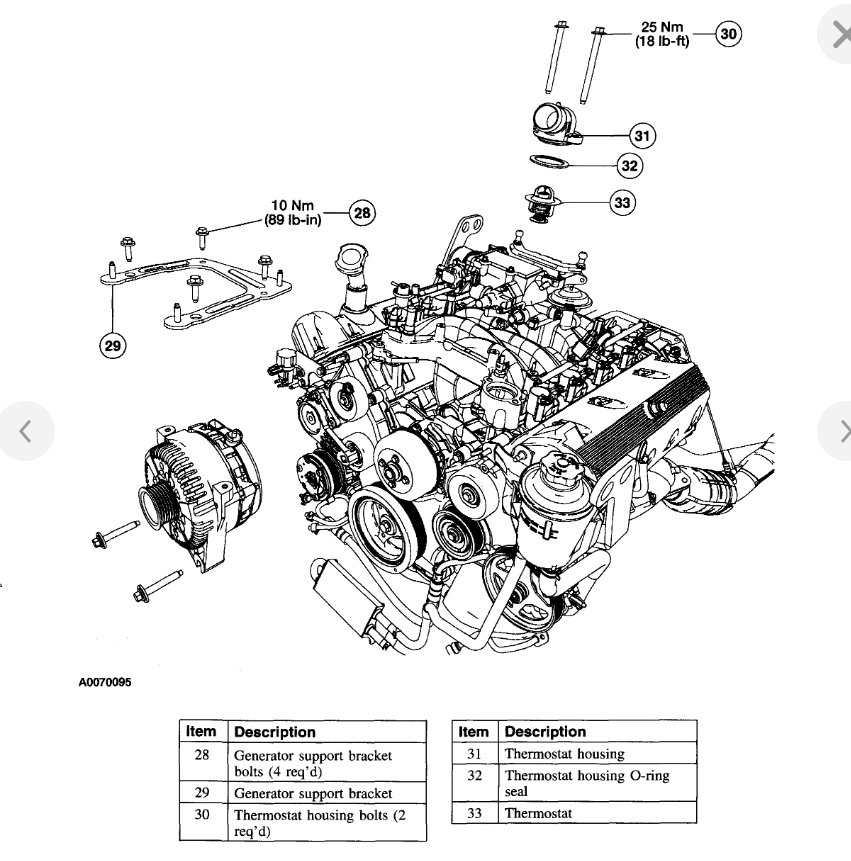 25 Nm
(18 lb-ft)
30

31

32

33

10 Nm
(89 lb-in)
28

29

A0070095

| Item | Description |
|---|---|
| 28 | Generator support bracket bolts (4 req'd) |
| 29 | Generator support bracket |
| 30 | Thermostat housing bolts (2 req'd) |

| Item | Description |
|---|---|
| 31 | Thermostat housing |
| 32 | Thermostat housing O-ring seal |
| 33 | Thermostat |