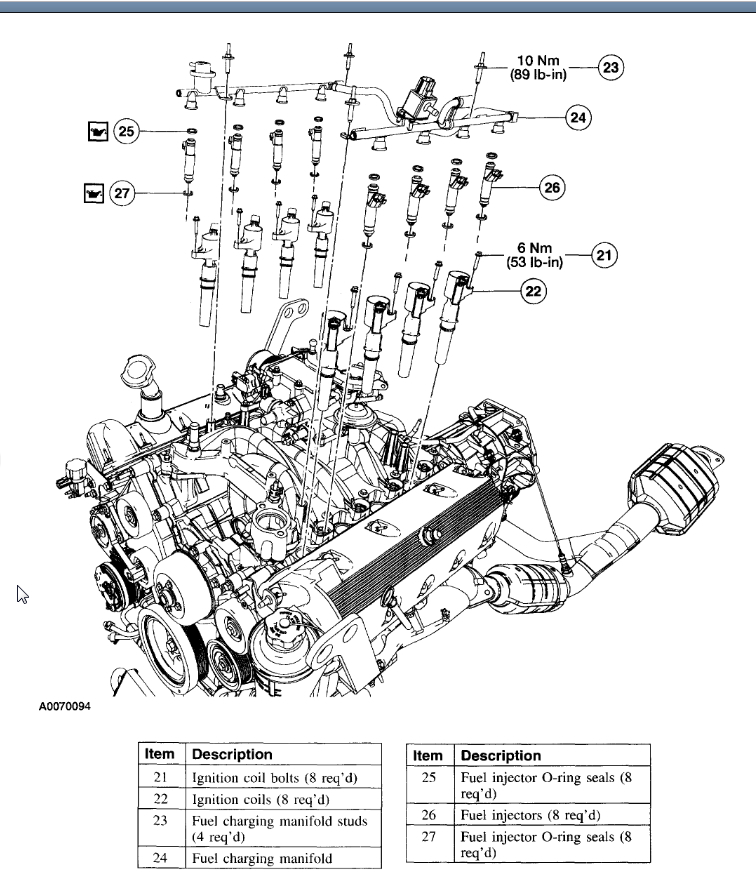 10 Nm
(89 lb-in)
23

24

25

27

26

6 Nm
(53 lb-in)
21

22

A0070094

| Item | Description |
|---|---|
| 21 | Ignition coil bolts (8 req'd) |
| 22 | Ignition coils (8 req'd) |
| 23 | Fuel charging manifold studs (4 req'd) |
| 24 | Fuel charging manifold |

| Item | Description |
|---|---|
| 25 | Fuel injector O-ring seals (8 req'd) |
| 26 | Fuel injectors (8 req'd) |
| 27 | Fuel injector O-ring seals (8 req'd) |