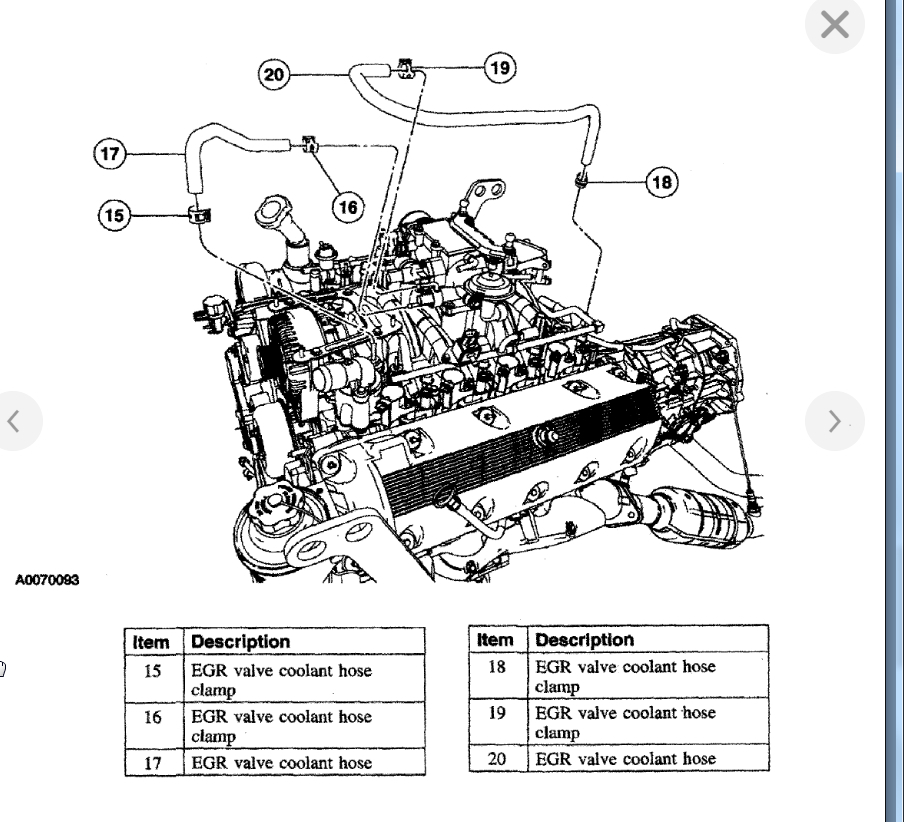 20
19
17
16
18
15
A0070093

| Item | Description |
|---|---|
| 15 | EGR valve coolant hose clamp |
| 16 | EGR valve coolant hose clamp |
| 17 | EGR valve coolant hose |

| Item | Description |
|---|---|
| 18 | EGR valve coolant hose clamp |
| 19 | EGR valve coolant hose clamp |
| 20 | EGR valve coolant hose |