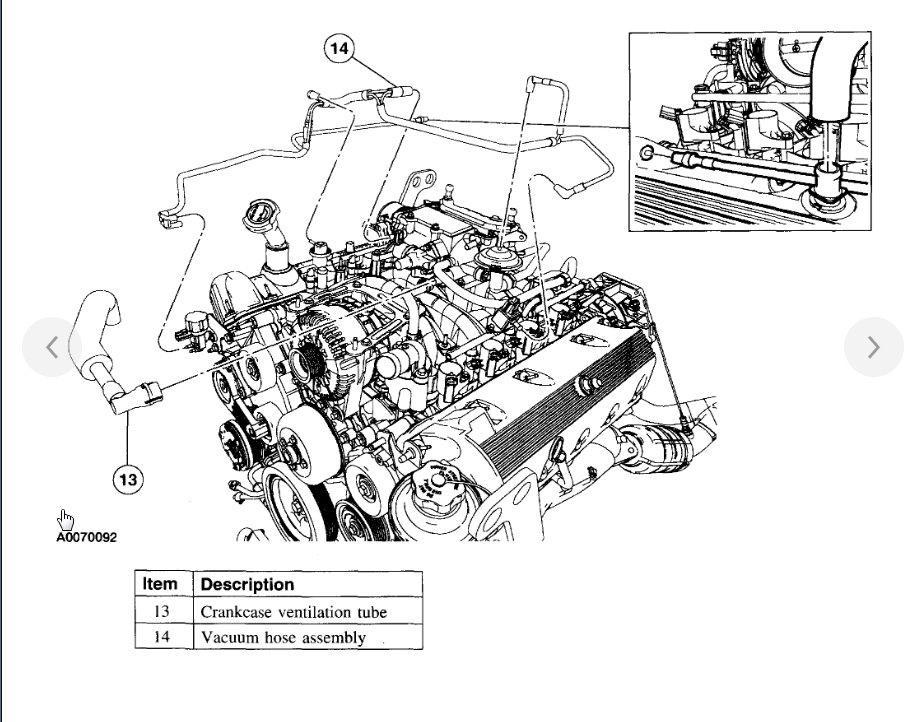 14

13

A0070092

| Item | Description |
|---|---|
| 13 | Crankcase ventilation tube |
| 14 | Vacuum hose assembly |