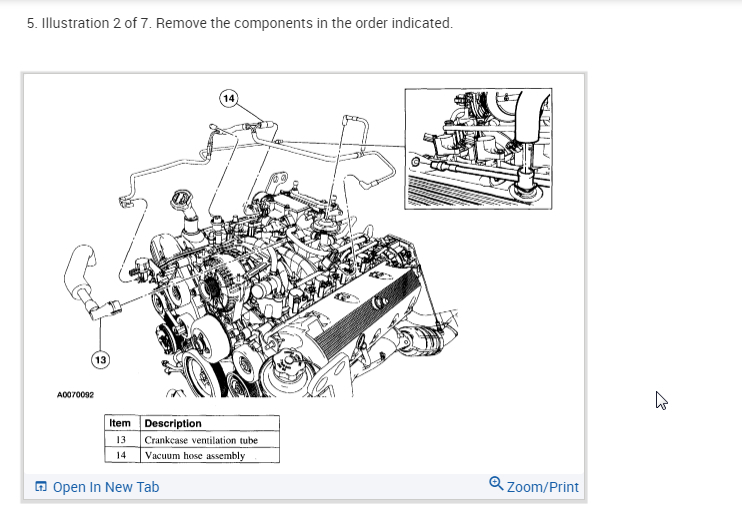 5. Illustration 2 of 7. Remove the components in the order indicated.

14

13

A0070092

| Item | Description |
|---|---|
| 13 | Crankcase ventilation tube |
| 14 | Vacuum hose assembly |

Open In New Tab

Zoom/Print