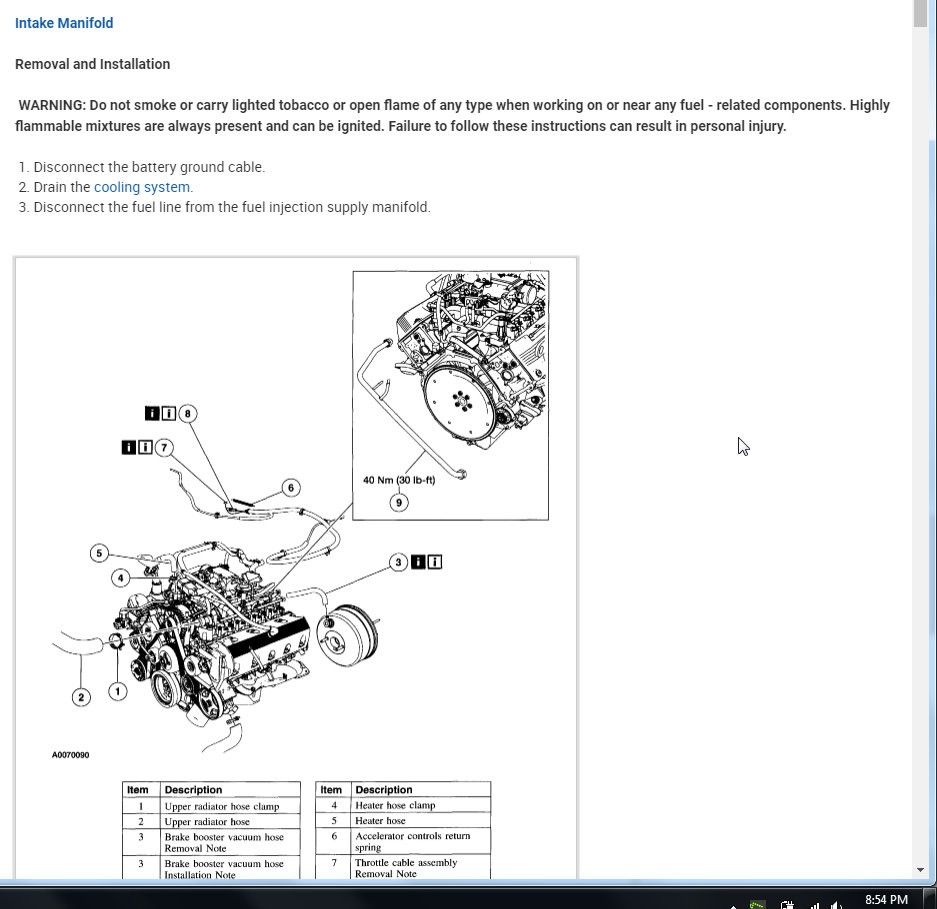 Intake Manifold

Removal and Installation

WARNING: Do not smoke or carry lighted tobacco or open flame of any type when working on or near any fuel - related components. Highly flammable mixtures are always present and can be ignited. Failure to follow these instructions can result in personal injury.

1. Disconnect the battery ground cable.
2. Drain the cooling system.
3. Disconnect the fuel line from the fuel injection supply manifold.

8

7

6

5

4

3

2

1

40 Nm (30 lb-ft)

9

A0070090

| Item | Description |
|---|---|
| 1 | Upper radiator hose clamp |
| 2 | Upper radiator hose |
| 3 | Brake booster vacuum hose Removal Note |
| 3 | Brake booster vacuum hose Installation Note |

| Item | Description |
|---|---|
| 4 | Heater hose clamp |
| 5 | Heater hose |
| 6 | Accelerator controls return spring |
| 7 | Throttle cable assembly Removal Note |

8:54 PM