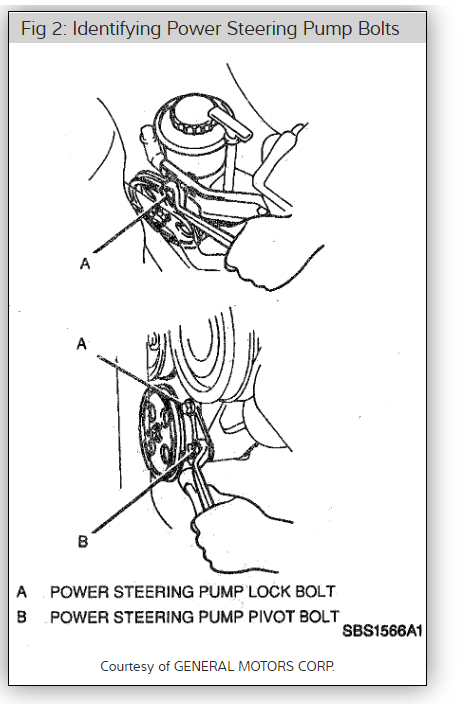 Fig 2: Identifying Power Steering Pump Bolts

A

A

B

A POWER STEERING PUMP LOCK BOLT
B POWER STEERING PUMP PIVOT BOLT

SBS1566A1

Courtesy of GENERAL MOTORS CORP.