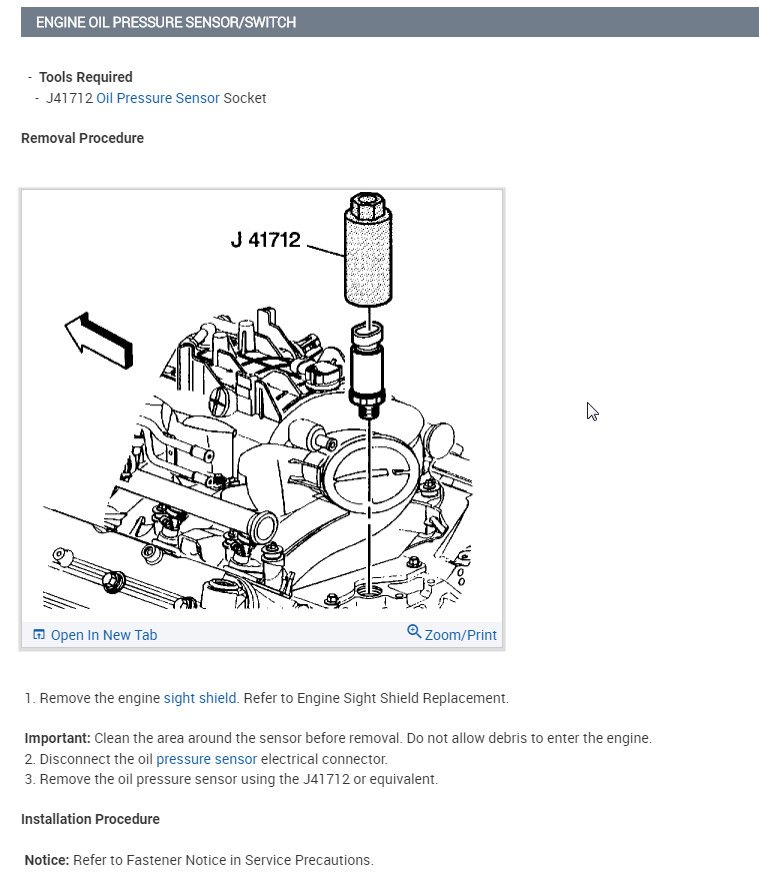 ENGINE OIL PRESSURE SENSOR/SWITCH

- Tools Required
- J41712 Oil Pressure Sensor Socket

Removal Procedure

J 41712

Open In New Tab

Zoom/Print

1. Remove the engine sight shield. Refer to Engine Sight Shield Replacement.

Important: Clean the area around the sensor before removal. Do not allow debris to enter the engine.
2. Disconnect the oil pressure sensor electrical connector.
3. Remove the oil pressure sensor using the J41712 or equivalent.

Installation Procedure

Notice: Refer to Fastener Notice in Service Precautions.