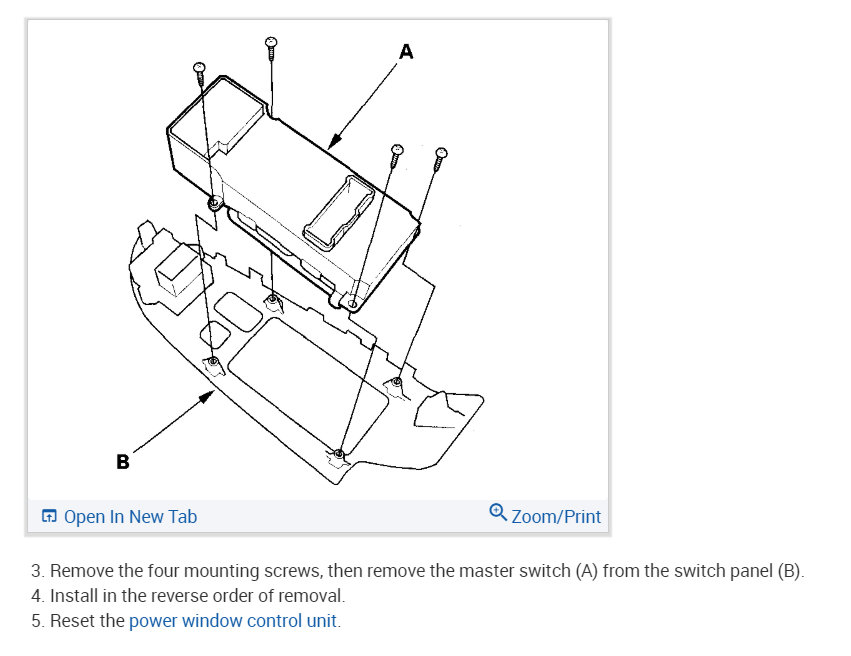 A

B

Open In New Tab

Zoom/Print

3. Remove the four mounting screws, then remove the master switch (A) from the switch panel (B).
4. Install in the reverse order of removal.
5. Reset the power window control unit.