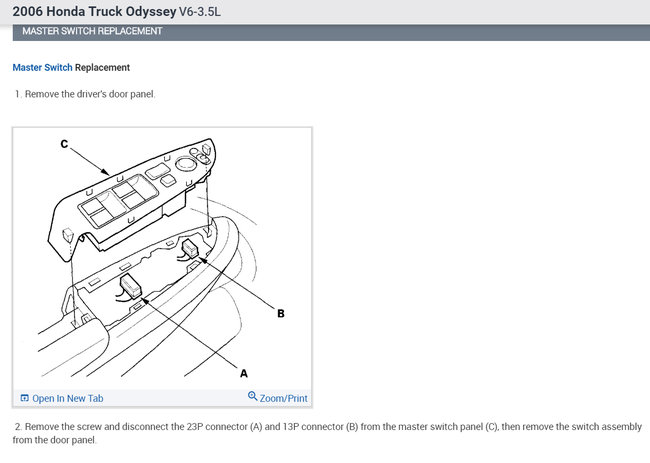 2006 Honda Truck Odyssey V6-3.5L

MASTER SWITCH REPLACEMENT

Master Switch Replacement

1. Remove the driver's door panel.

C

B

A

Open In New Tab

Zoom/Print

2. Remove the screw and disconnect the 23P connector (A) and 13P connector (B) from the master switch panel (C), then remove the switch assembly from the door panel.