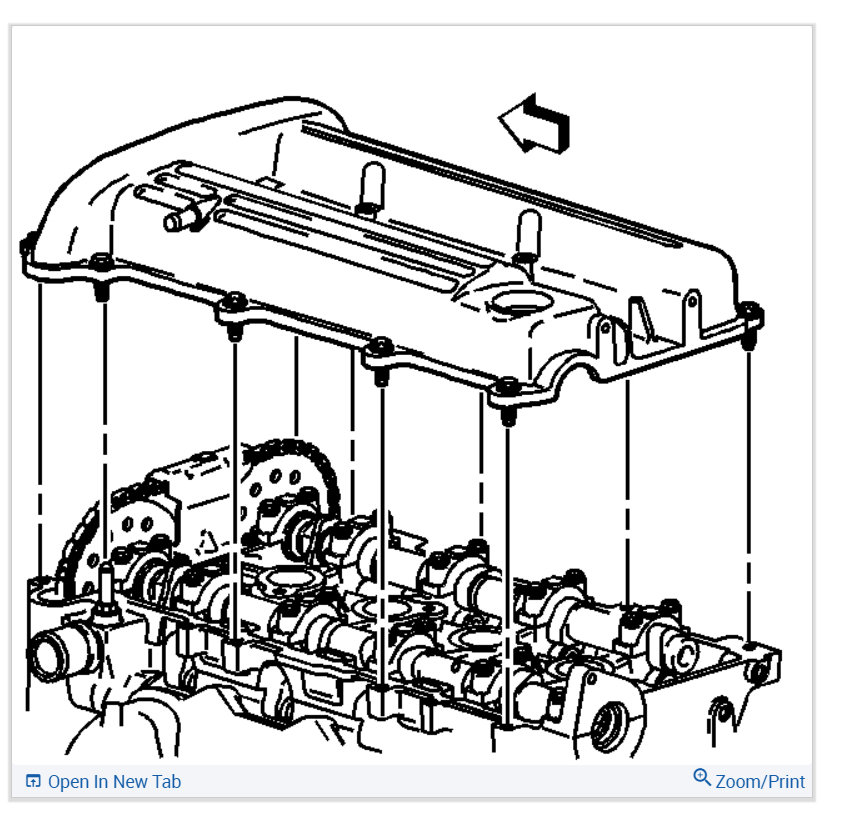 Open In New Tab

Zoom/Print