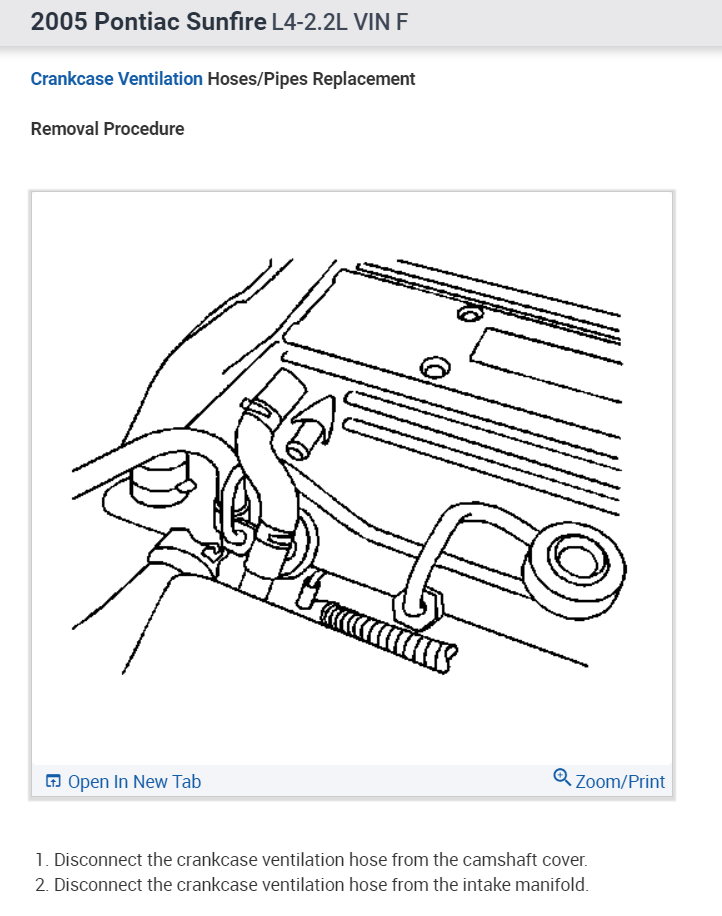 2005 Pontiac Sunfire L4-2.2L VIN F

Crankcase Ventilation Hoses/Pipes Replacement

Removal Procedure

Open In New Tab

Zoom/Print

1. Disconnect the crankcase ventilation hose from the camshaft cover.
2. Disconnect the crankcase ventilation hose from the intake manifold.