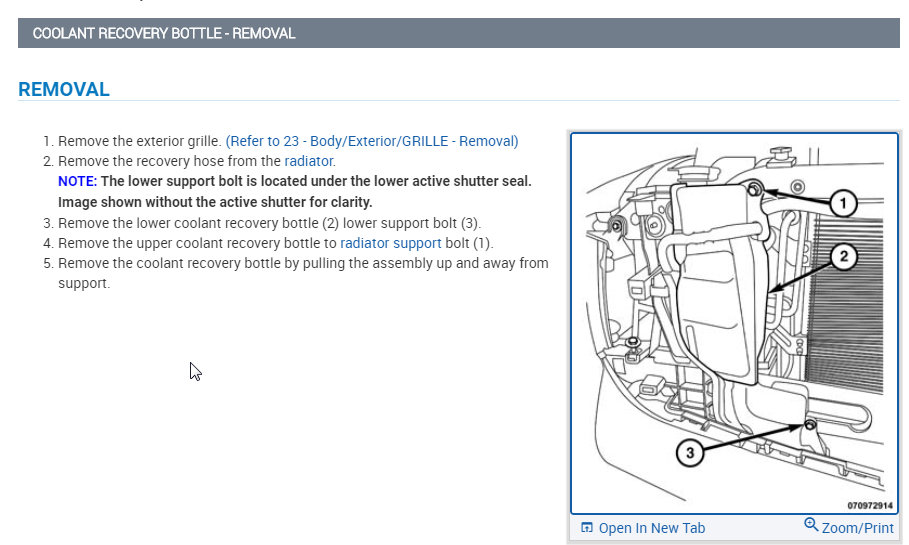 COOLANT RECOVERY BOTTLE - REMOVAL

REMOVAL

1. Remove the exterior grille. (Refer to 23 - Body/Exterior/GRILLE - Removal)
2. Remove the recovery hose from the radiator.
NOTE: The lower support bolt is located under the lower active shutter seal. Image shown without the active shutter for clarity.
3. Remove the lower coolant recovery bottle (2) lower support bolt (3).
4. Remove the upper coolant recovery bottle to radiator support bolt (1).
5. Remove the coolant recovery bottle by pulling the assembly up and away from support.

1
2
3
070972914

Open In New Tab
Zoom/Print