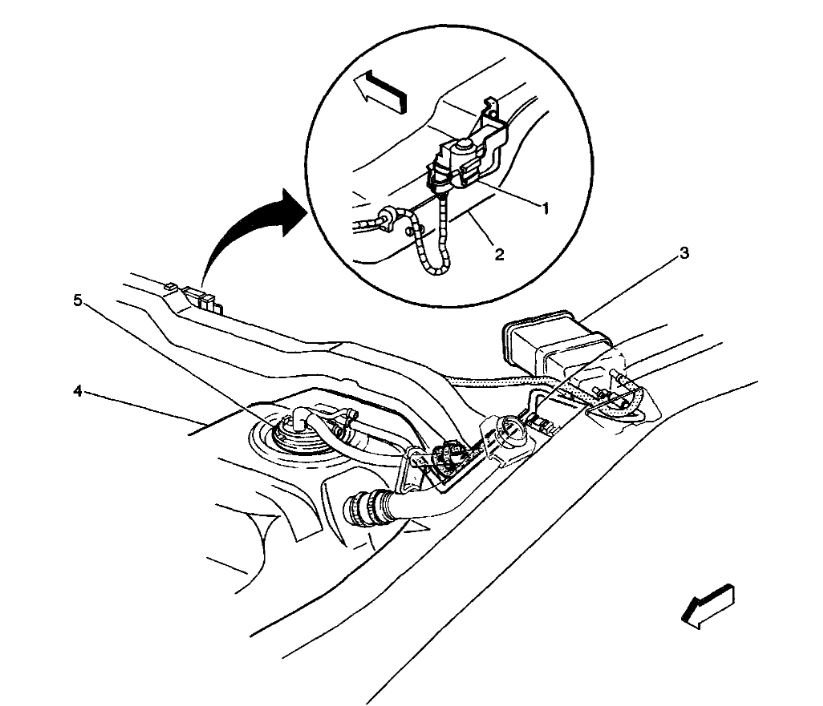 1
2
3
5
4