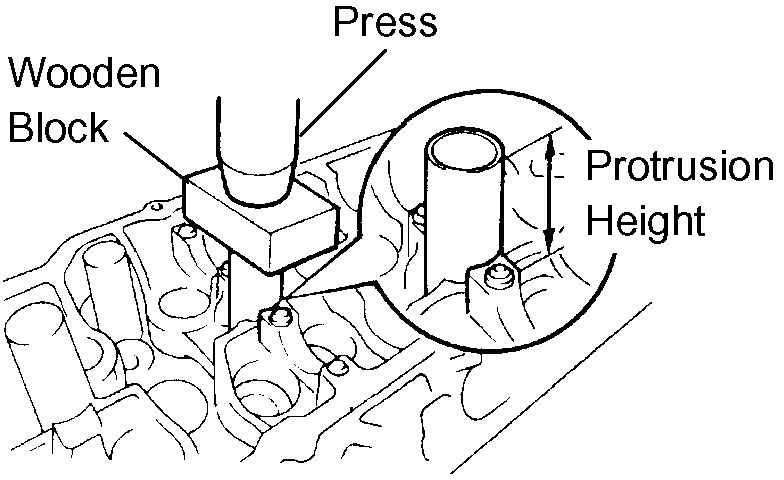 Press

Wooden Block

Protrusion Height