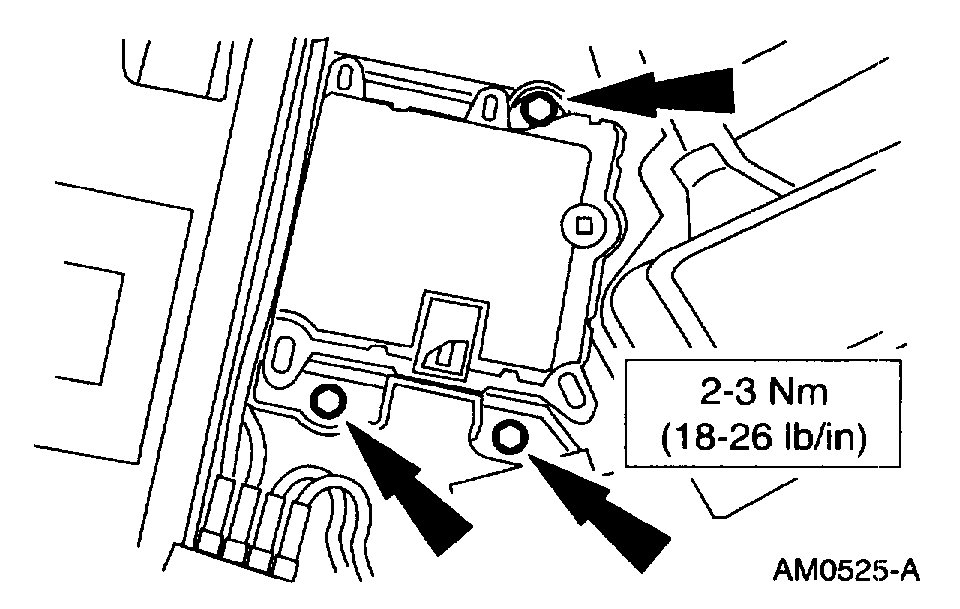 2-3 Nm
(18-26 lb/in)

AM0525-A