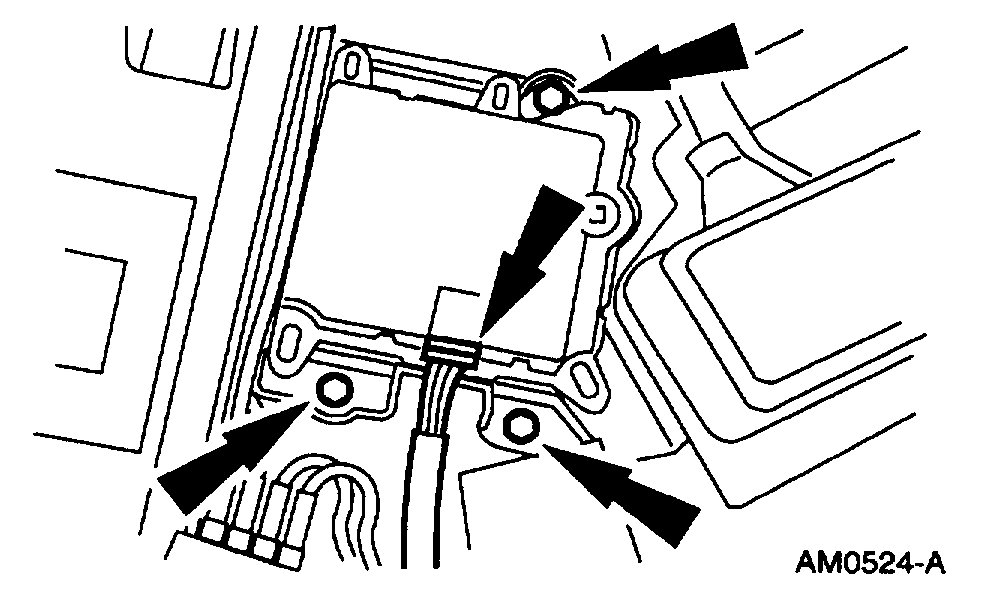 AM0524-A