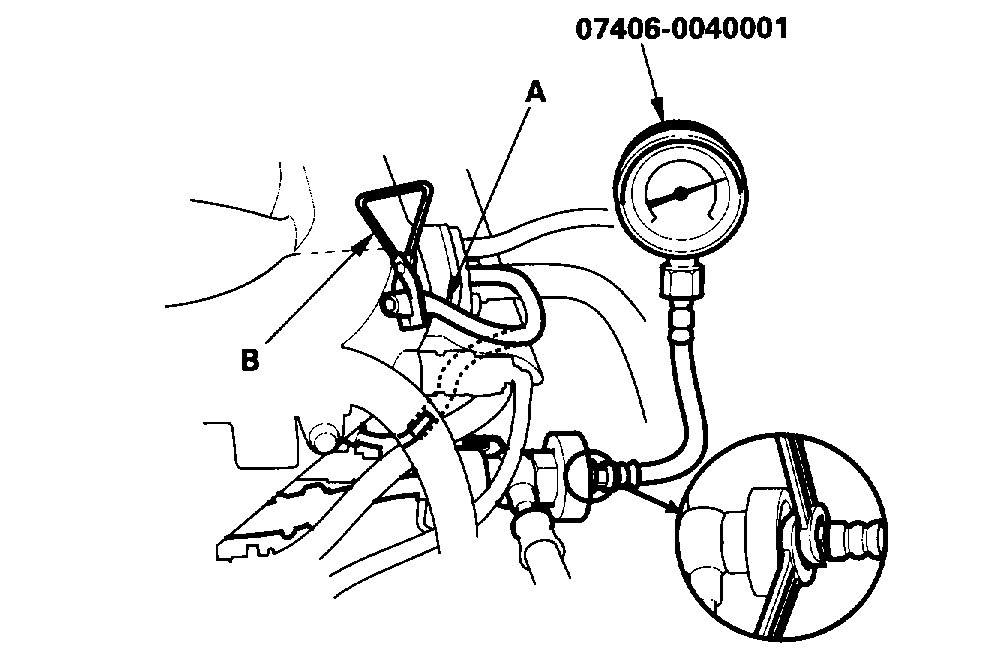 07406-0040001

A

B