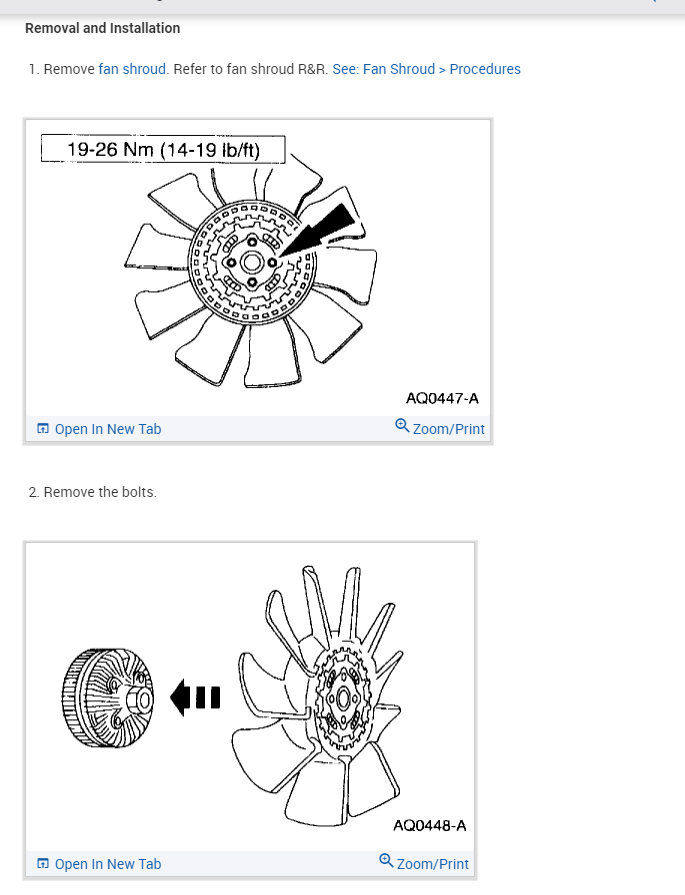 Removal and Installation

1. Remove fan shroud. Refer to fan shroud R&R. See: Fan Shroud > Procedures

19-26 Nm (14-19 lb/ft)

AQ0447-A

Open In New Tab

Zoom/Print

2. Remove the bolts.

AQ0448-A

Open In New Tab

Zoom/Print