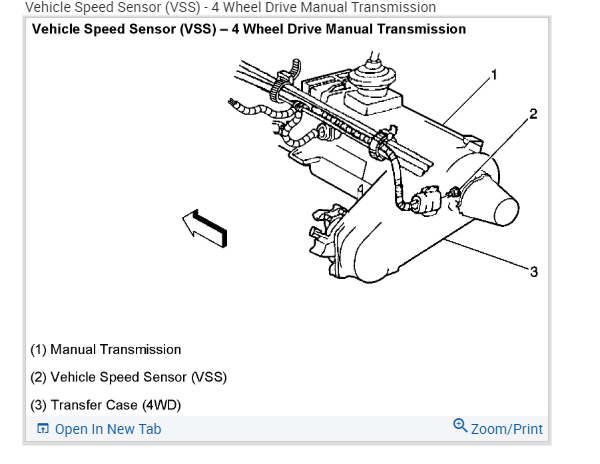 Vehicle Speed Sensor (VSS) - 4 Wheel Drive Manual Transmission

Vehicle Speed Sensor (VSS) – 4 Wheel Drive Manual Transmission

1

2

3

(1) Manual Transmission

(2) Vehicle Speed Sensor (VSS)

(3) Transfer Case (4WD)

Open In New Tab

Zoom/Print