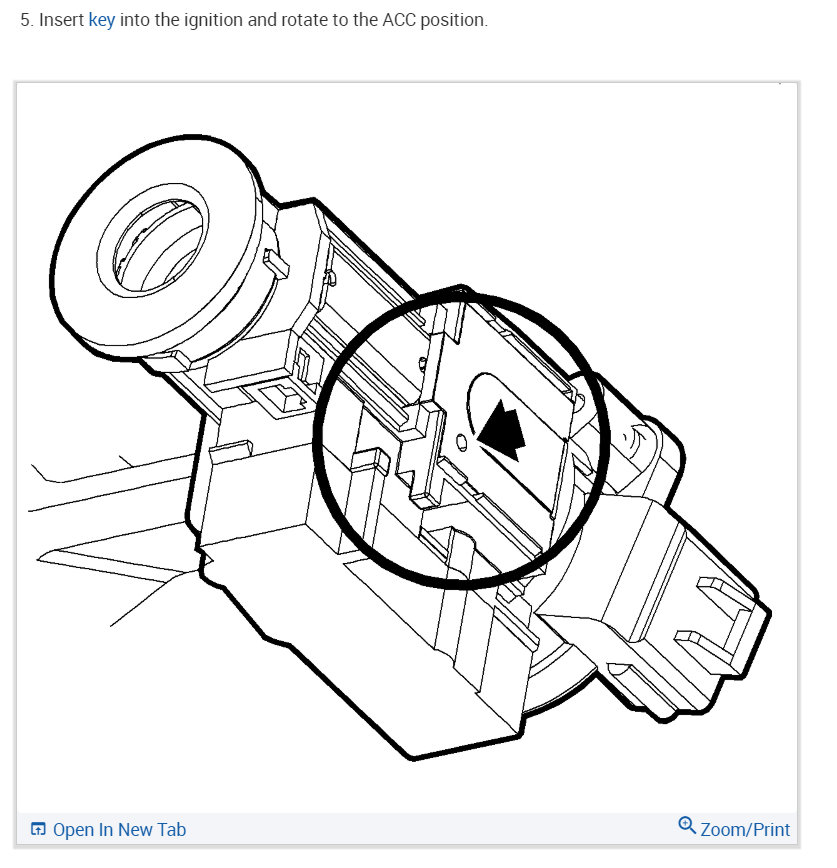 5. Insert key into the ignition and rotate to the ACC position.

Open In New Tab

Zoom/Print