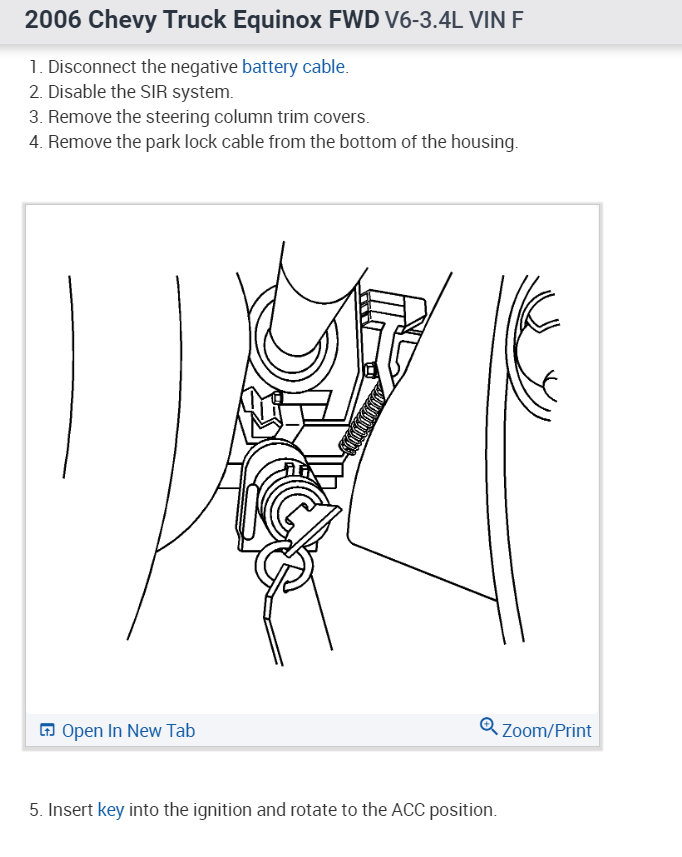 2006 Chevy Truck Equinox FWD V6-3.4L VIN F

1. Disconnect the negative battery cable.
2. Disable the SIR system.
3. Remove the steering column trim covers.
4. Remove the park lock cable from the bottom of the housing.

Open In New Tab

Zoom/Print

5. Insert key into the ignition and rotate to the ACC position.