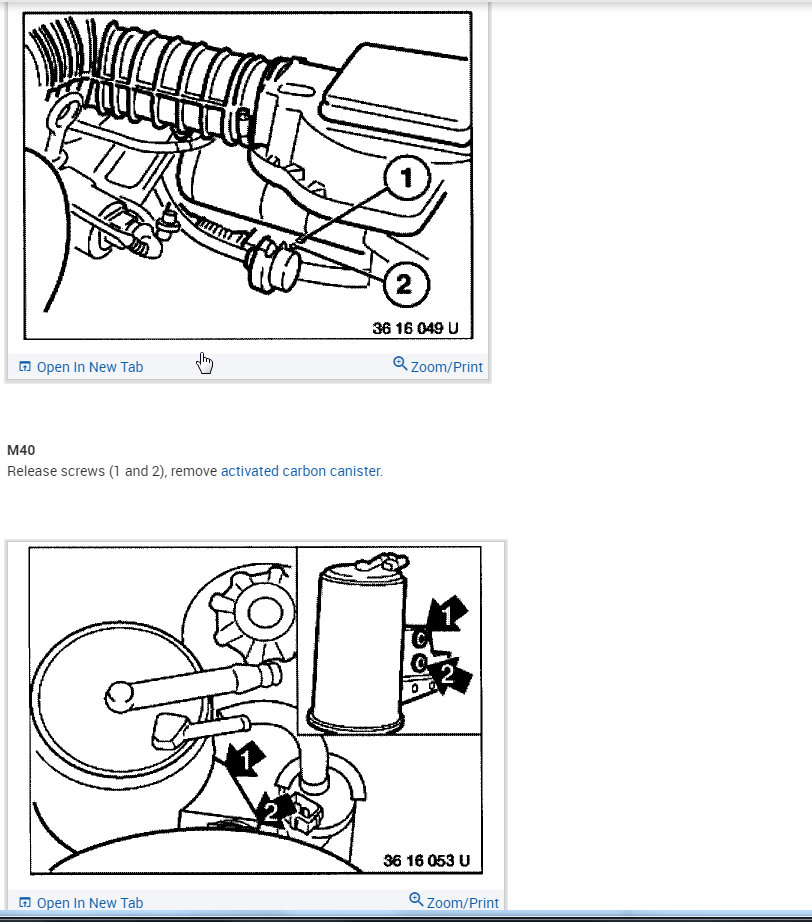 1
2
36 16 049 U
Open In New Tab
Zoom/Print

M40
Release screws (1 and 2), remove activated carbon canister.

1
2
1
2
36 16 053 U
Open In New Tab
Zoom/Print