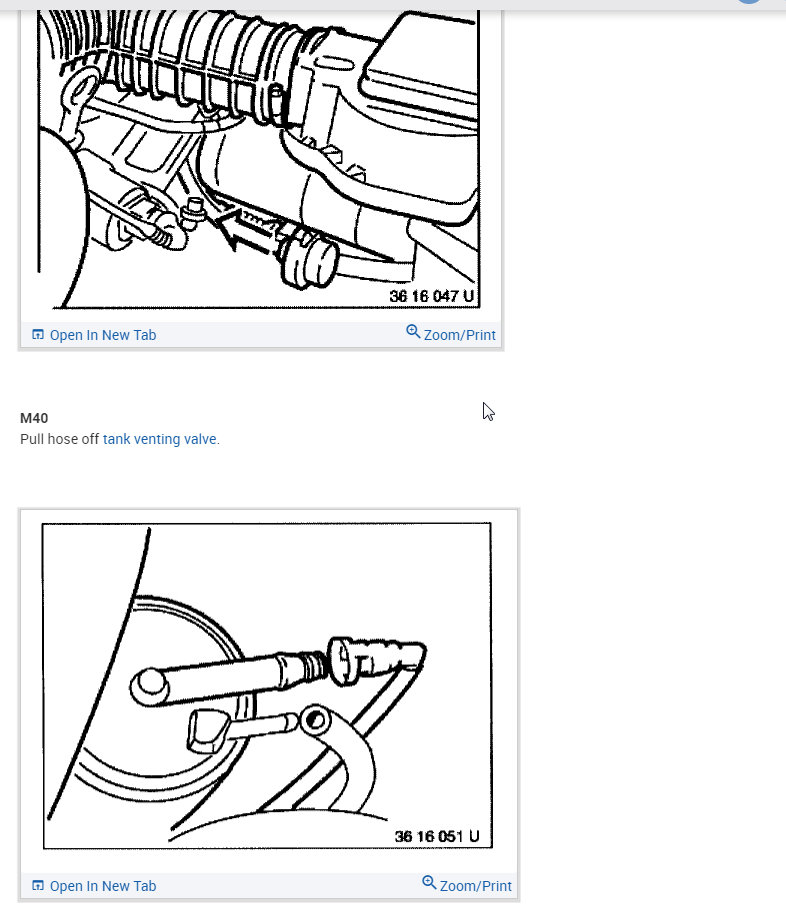 36 16 047 U

Open In New Tab

Zoom/Print

M40

Pull hose off tank venting valve.

36 16 051 U

Open In New Tab

Zoom/Print