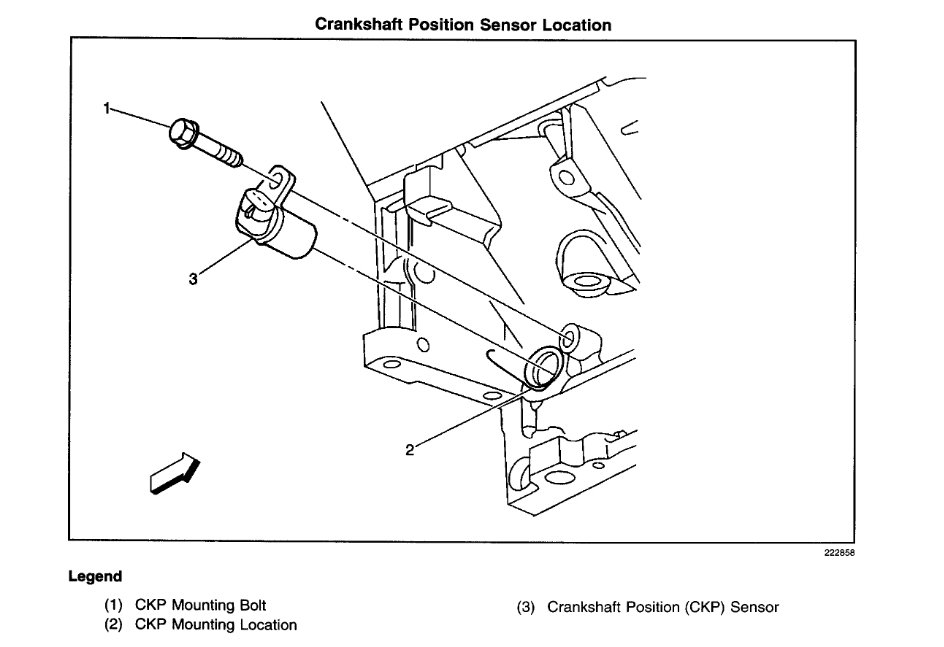 Crankshaft Position Sensor Location

1

3

2

222858

Legend

(1) CKP Mounting Bolt
(2) CKP Mounting Location

(3) Crankshaft Position (CKP) Sensor