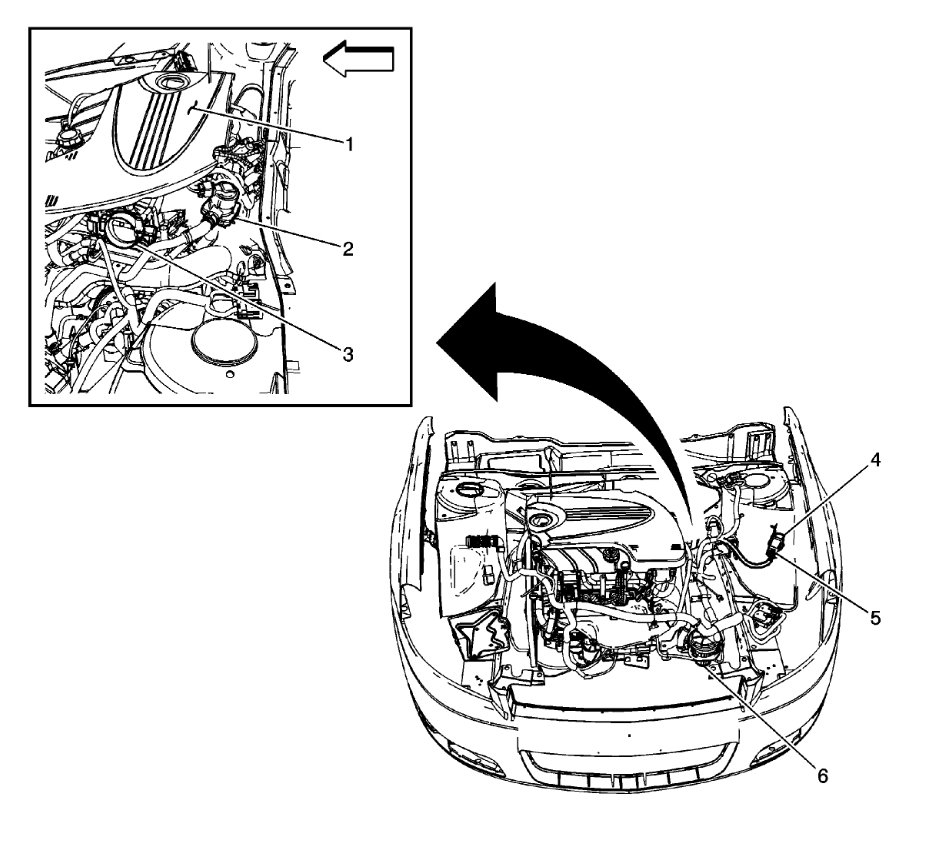 1
2
3
4
5
6