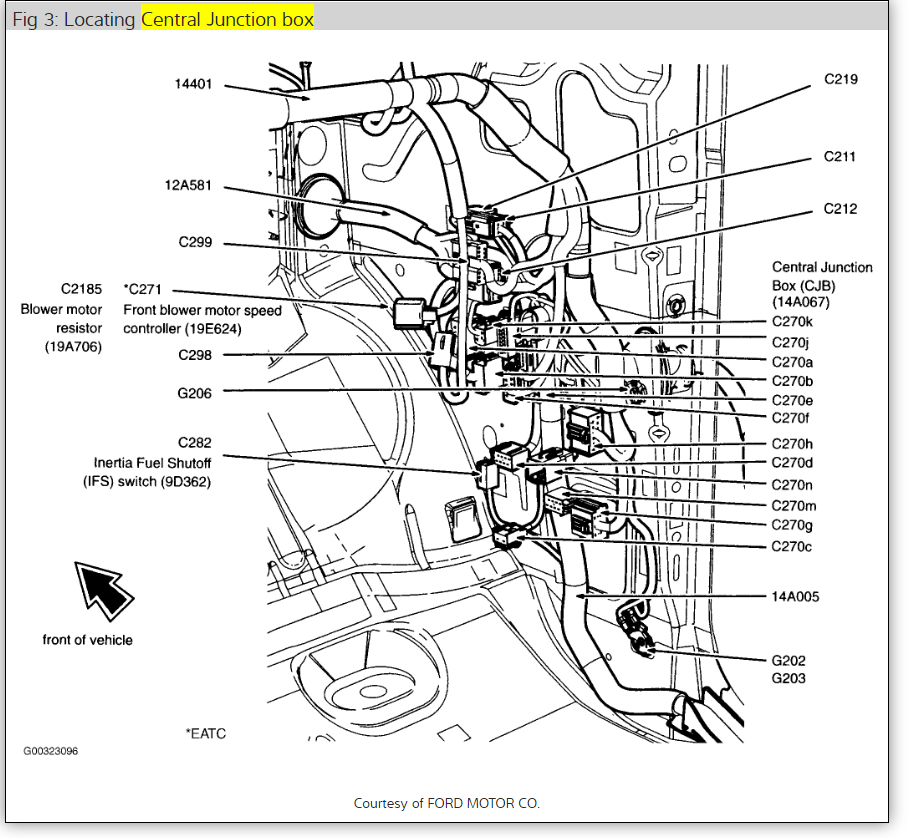 Fig 3: Locating Central Junction box

14401

12A581

C299

C2185
Blower motor
resistor
(19A706)

*C271
Front blower motor speed
controller (19E624)

C298

G206

C282
Inertia Fuel Shutoff
(IFS) switch (9D362)

front of vehicle

*EATC

G00323096

C219

C211

C212

Central Junction
Box (CJB)
(14A067)

C270k
C270j
C270a
C270b
C270e
C270f
C270h
C270d
C270n
C270m
C270g
C270c

14A005

G202
G203

Courtesy of FORD MOTOR CO.