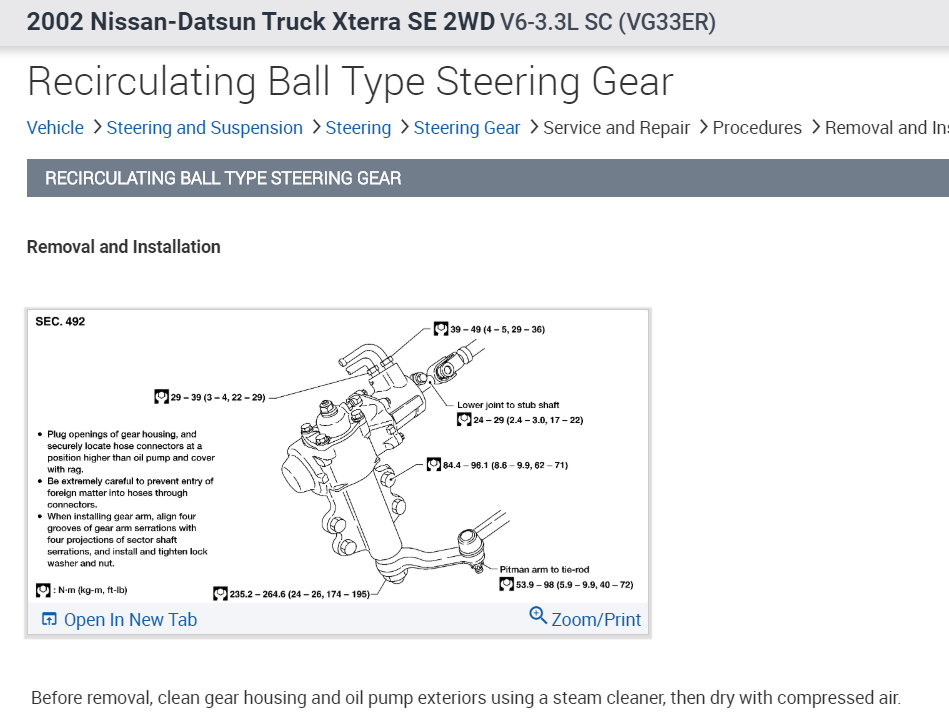 2002 Nissan-Datsun Truck Xterra SE 2WD V6-3.3L SC (VG33ER)

Recirculating Ball Type Steering Gear

Vehicle > Steering and Suspension > Steering > Steering Gear > Service and Repair > Procedures > Removal and Ins

RECIRCULATING BALL TYPE STEERING GEAR

Removal and Installation

SEC. 492

39 – 49 (4 – 5, 29 – 36)

29 – 39 (3 – 4, 22 – 29)

Lower joint to stub shaft

24 – 29 (2.4 – 3.0, 17 – 22)

84.4 – 96.1 (8.6 – 9.9, 62 – 71)

• Plug openings of gear housing, and securely locate hose connectors at a position higher than oil pump and cover with rag.
• Be extremely careful to prevent entry of foreign matter into hoses through connectors.
• When installing gear arm, align four grooves of gear arm serrations with four projections of sector shaft serrations, and install and tighten lock washer and nut.

Pitman arm to tie-rod

53.9 – 98 (5.9 – 9.9, 40 – 72)

: N·m (kg-m, ft-lb)

235.2 – 264.6 (24 – 26, 174 – 195)

Open In New Tab

Zoom/Print

Before removal, clean gear housing and oil pump exteriors using a steam cleaner, then dry with compressed air.