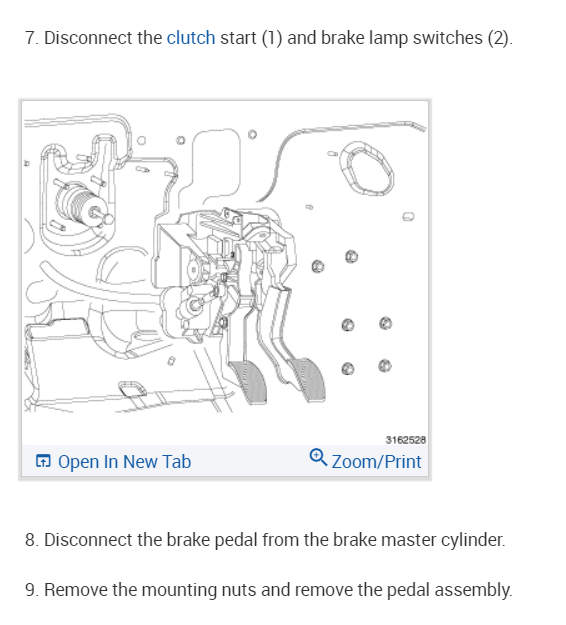 7. Disconnect the clutch start (1) and brake lamp switches (2).

3162528

Open In New Tab

Zoom/Print

8. Disconnect the brake pedal from the brake master cylinder.

9. Remove the mounting nuts and remove the pedal assembly.