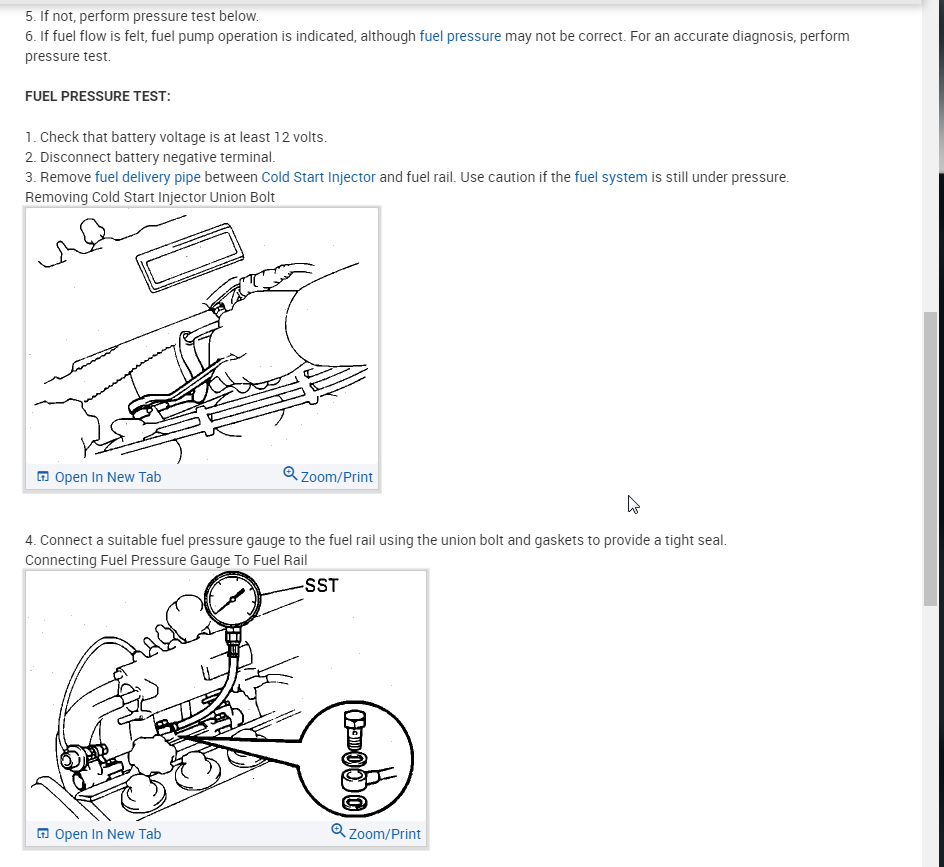 5. If not, perform pressure test below.
6. If fuel flow is felt, fuel pump operation is indicated, although fuel pressure may not be correct. For an accurate diagnosis, perform pressure test.

FUEL PRESSURE TEST:

1. Check that battery voltage is at least 12 volts.
2. Disconnect battery negative terminal.
3. Remove fuel delivery pipe between Cold Start Injector and fuel rail. Use caution if the fuel system is still under pressure.
Removing Cold Start Injector Union Bolt

Open In New Tab
Zoom/Print

4. Connect a suitable fuel pressure gauge to the fuel rail using the union bolt and gaskets to provide a tight seal.
Connecting Fuel Pressure Gauge To Fuel Rail

SST

Open In New Tab
Zoom/Print