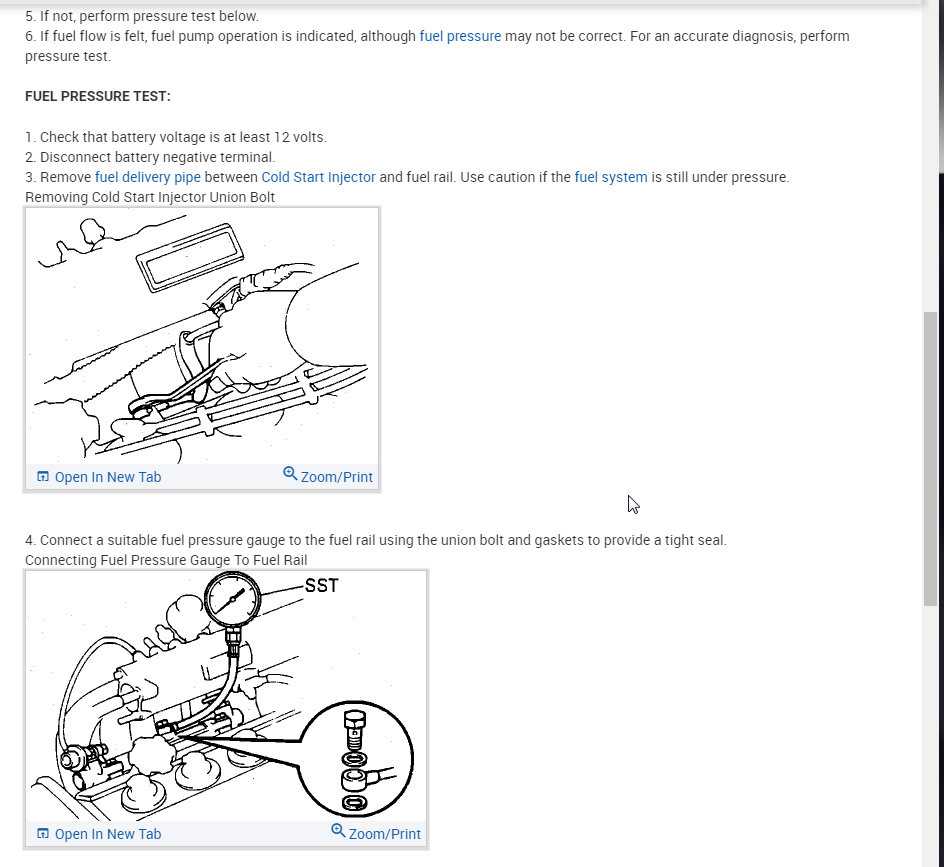 5. If not, perform pressure test below.
6. If fuel flow is felt, fuel pump operation is indicated, although fuel pressure may not be correct. For an accurate diagnosis, perform pressure test.

FUEL PRESSURE TEST:

1. Check that battery voltage is at least 12 volts.
2. Disconnect battery negative terminal.
3. Remove fuel delivery pipe between Cold Start Injector and fuel rail. Use caution if the fuel system is still under pressure.
Removing Cold Start Injector Union Bolt

Open In New Tab Zoom/Print

4. Connect a suitable fuel pressure gauge to the fuel rail using the union bolt and gaskets to provide a tight seal.
Connecting Fuel Pressure Gauge To Fuel Rail

SST

Open In New Tab Zoom/Print