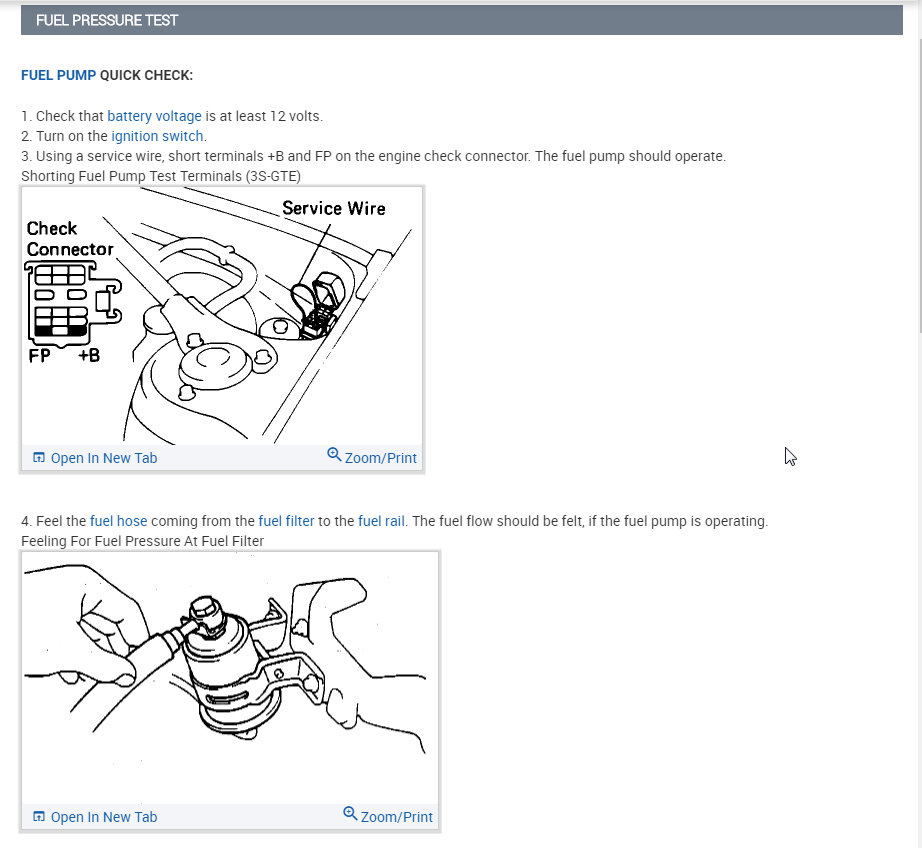 FUEL PRESSURE TEST

FUEL PUMP QUICK CHECK:

1. Check that battery voltage is at least 12 volts.
2. Turn on the ignition switch.
3. Using a service wire, short terminals +B and FP on the engine check connector. The fuel pump should operate.
Shorting Fuel Pump Test Terminals (3S-GTE)

Check Connector
Service Wire
FP +B

Open In New Tab
Zoom/Print

4. Feel the fuel hose coming from the fuel filter to the fuel rail. The fuel flow should be felt, if the fuel pump is operating.
Feeling For Fuel Pressure At Fuel Filter

Open In New Tab
Zoom/Print