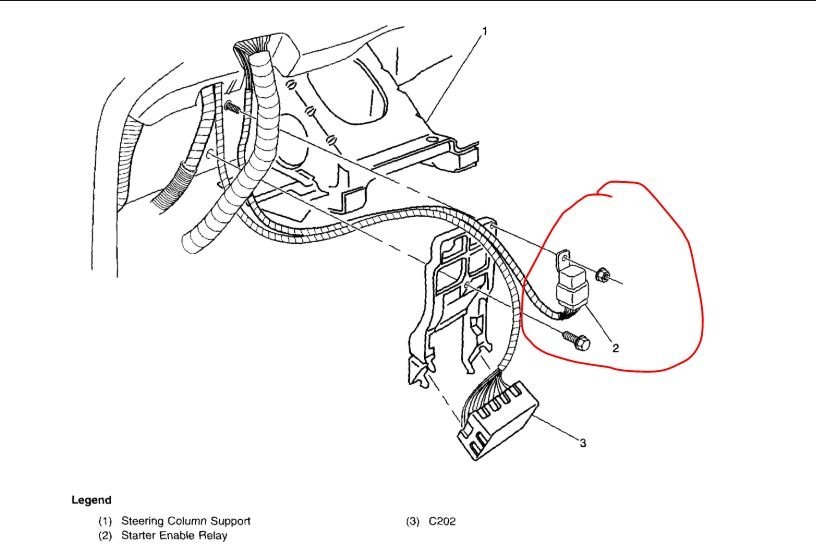 1

2

3

Legend

(1) Steering Column Support
(2) Starter Enable Relay

(3) C202