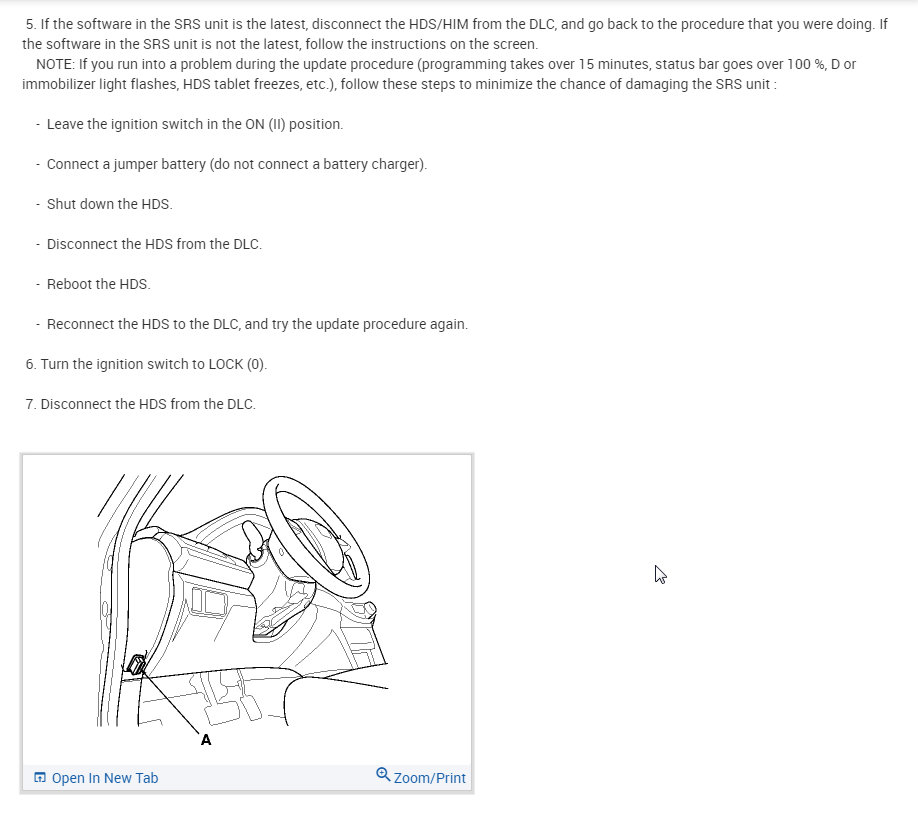 5. If the software in the SRS unit is the latest, disconnect the HDS/HIM from the DLC, and go back to the procedure that you were doing. If the software in the SRS unit is not the latest, follow the instructions on the screen.

NOTE: If you run into a problem during the update procedure (programming takes over 15 minutes, status bar goes over 100 %, D or immobilizer light flashes, HDS tablet freezes, etc.), follow these steps to minimize the chance of damaging the SRS unit :

- Leave the ignition switch in the ON (II) position.

- Connect a jumper battery (do not connect a battery charger).

- Shut down the HDS.

- Disconnect the HDS from the DLC.

- Reboot the HDS.

- Reconnect the HDS to the DLC, and try the update procedure again.

6. Turn the ignition switch to LOCK (0).

7. Disconnect the HDS from the DLC.

A

Open In New Tab

Zoom/Print