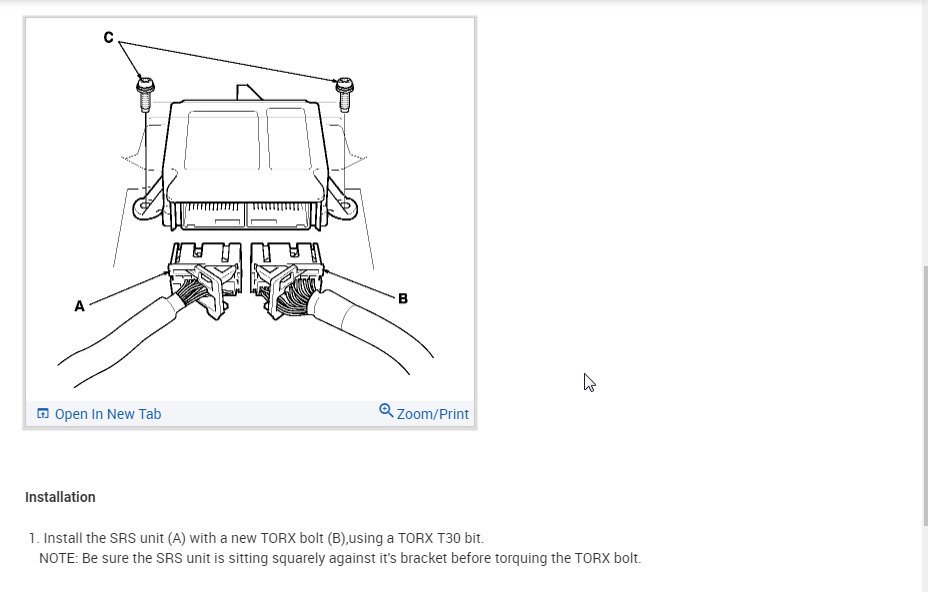 C

A

B

Open In New Tab

Zoom/Print

Installation

1. Install the SRS unit (A) with a new TORX bolt (B),using a TORX T30 bit.
NOTE: Be sure the SRS unit is sitting squarely against it's bracket before torquing the TORX bolt.