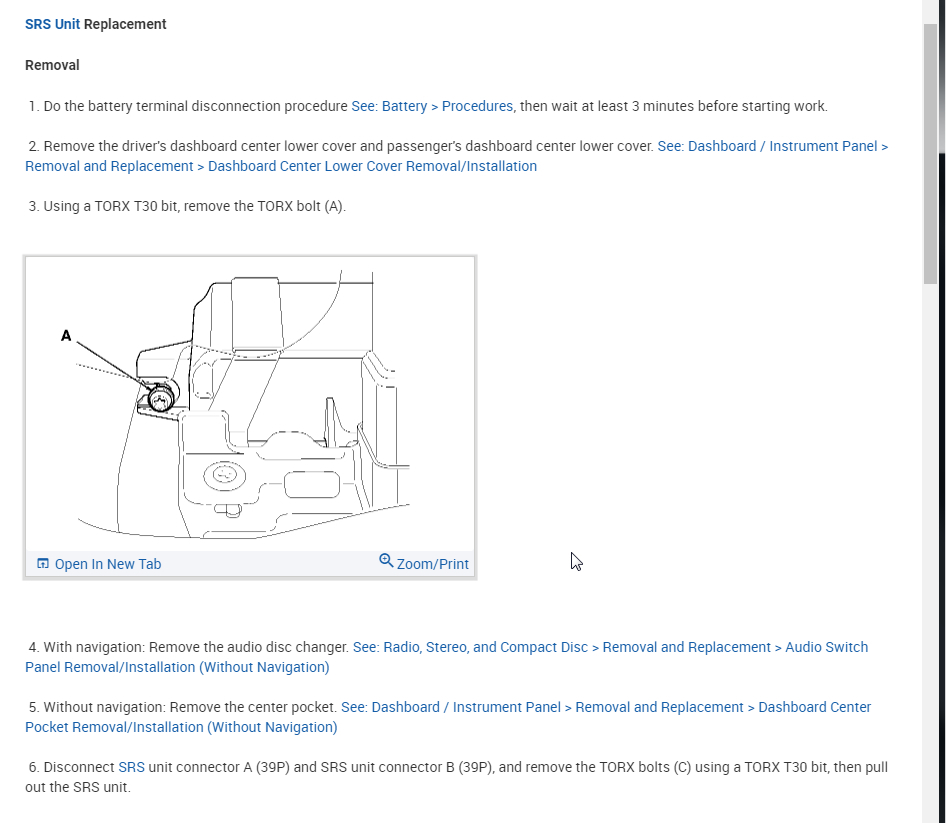 SRS Unit Replacement

Removal

1. Do the battery terminal disconnection procedure See: Battery > Procedures, then wait at least 3 minutes before starting work.

2. Remove the driver's dashboard center lower cover and passenger's dashboard center lower cover. See: Dashboard / Instrument Panel > Removal and Replacement > Dashboard Center Lower Cover Removal/Installation

3. Using a TORX T30 bit, remove the TORX bolt (A).

A

Open In New Tab

Zoom/Print

4. With navigation: Remove the audio disc changer. See: Radio, Stereo, and Compact Disc > Removal and Replacement > Audio Switch Panel Removal/Installation (Without Navigation)

5. Without navigation: Remove the center pocket. See: Dashboard / Instrument Panel > Removal and Replacement > Dashboard Center Pocket Removal/Installation (Without Navigation)

6. Disconnect SRS unit connector A (39P) and SRS unit connector B (39P), and remove the TORX bolts (C) using a TORX T30 bit, then pull out the SRS unit.