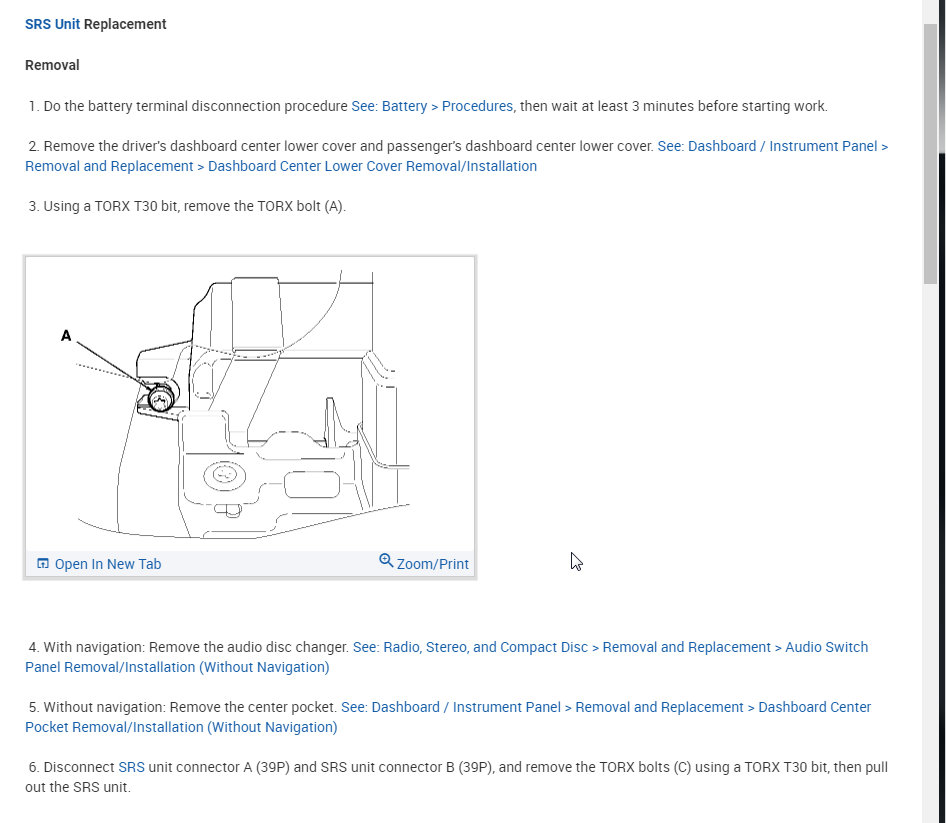 SRS Unit Replacement

Removal

1. Do the battery terminal disconnection procedure See: Battery > Procedures, then wait at least 3 minutes before starting work.

2. Remove the driver's dashboard center lower cover and passenger's dashboard center lower cover. See: Dashboard / Instrument Panel > Removal and Replacement > Dashboard Center Lower Cover Removal/Installation

3. Using a TORX T30 bit, remove the TORX bolt (A).

A

Open In New Tab

Zoom/Print

4. With navigation: Remove the audio disc changer. See: Radio, Stereo, and Compact Disc > Removal and Replacement > Audio Switch Panel Removal/Installation (Without Navigation)

5. Without navigation: Remove the center pocket. See: Dashboard / Instrument Panel > Removal and Replacement > Dashboard Center Pocket Removal/Installation (Without Navigation)

6. Disconnect SRS unit connector A (39P) and SRS unit connector B (39P), and remove the TORX bolts (C) using a TORX T30 bit, then pull out the SRS unit.